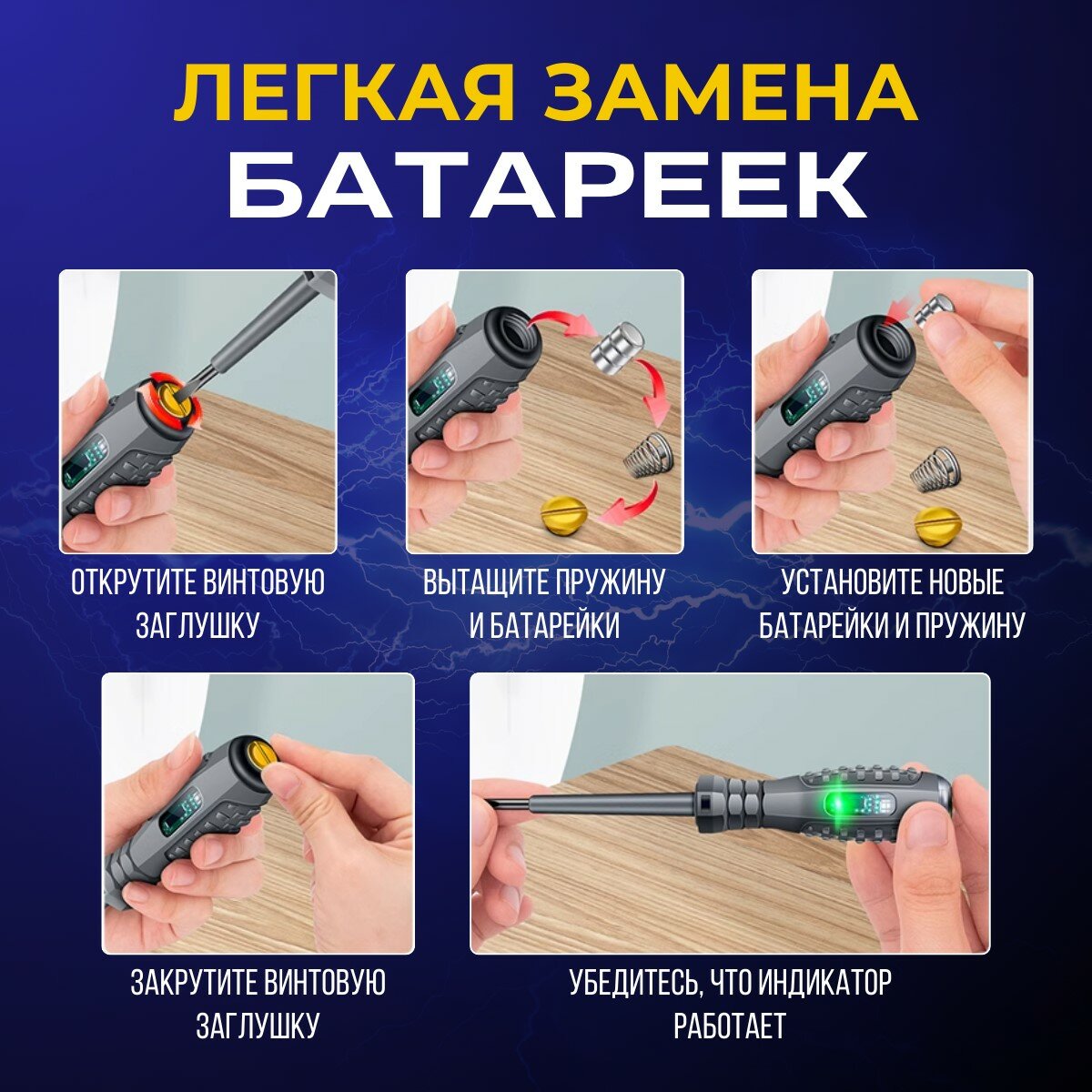 ЛЕГКАЯ ЗАМЕНА
БАТАРЕЕК

ОТКРУТИТЕ ВИНТОВУЮ ЗАГЛУШКУ

ВЫТАЩИТЕ ПРУЖИНУ И БАТАРЕЙКИ

УСТАНОВИТЕ НОВЫЕ БАТАРЕЙКИ И ПРУЖИНУ

ЗАКРУТИТЕ ВИНТОВУЮ ЗАГЛУШКУ

УБЕДИТЕСЬ, ЧТО ИНДИКАТОР РАБОТАЕТ