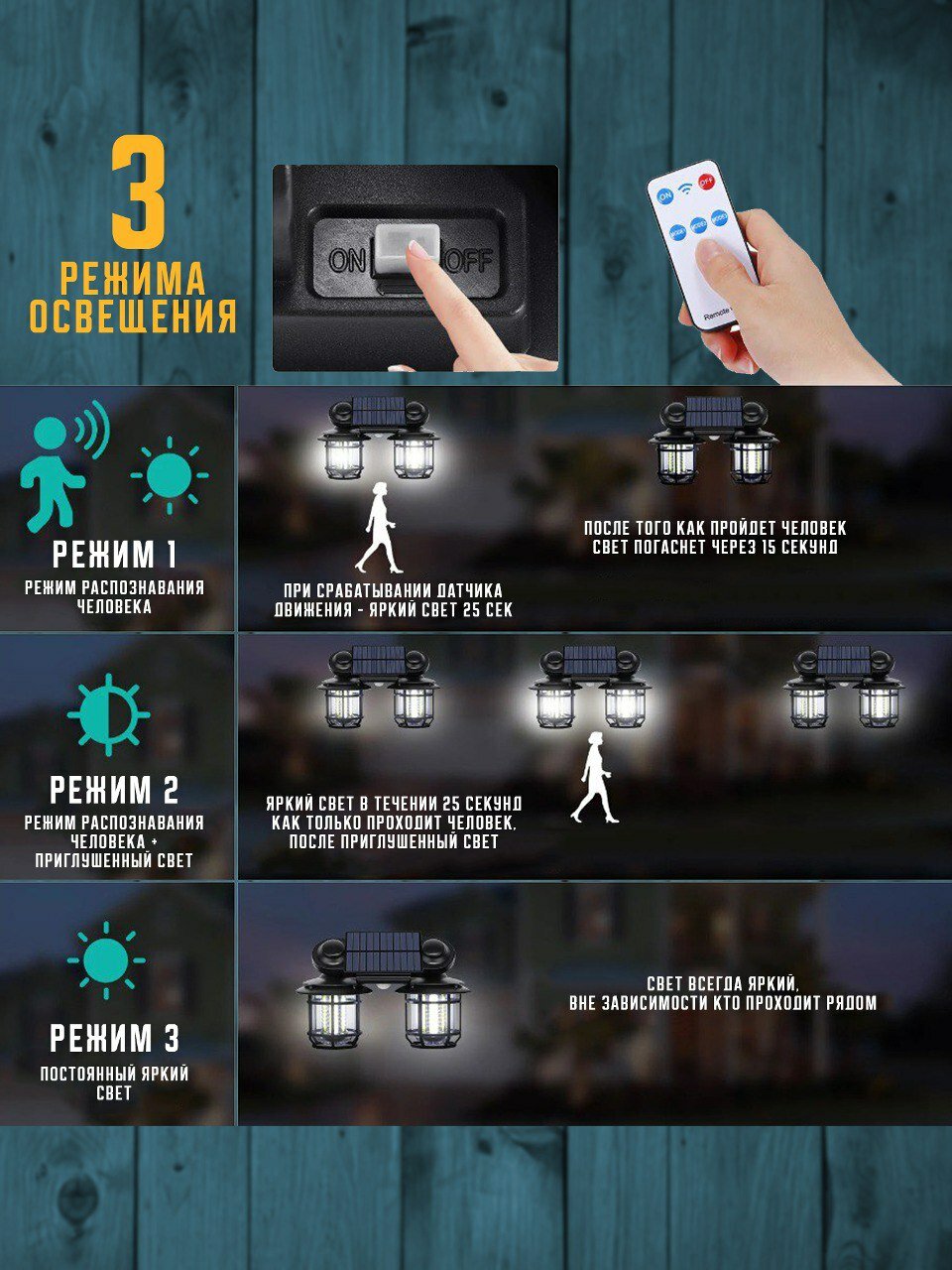 3
РЕЖИМА ОСВЕЩЕНИЯ

ON OFF

ON OFF
Remote

РЕЖИМ 1
РЕЖИМ РАСПОЗНАВАНИЯ ЧЕЛОВЕКА

ПРИ СРАБАТЫВАНИИ ДАТЧИКА ДВИЖЕНИЯ - ЯРКИЙ СВЕТ 25 СЕК

ПОСЛЕ ТОГО КАК ПРОЙДЕТ ЧЕЛОВЕК СВЕТ ПОГАСНЕТ ЧЕРЕЗ 15 СЕКУНД

РЕЖИМ 2
РЕЖИМ РАСПОЗНАВАНИЯ ЧЕЛОВЕКА + ПРИГЛУШЕННЫЙ СВЕТ

ЯРКИЙ СВЕТ В ТЕЧЕНИИ 25 СЕКУНД КАК ТОЛЬКО ПРОХОДИТ ЧЕЛОВЕК, ПОСЛЕ ПРИГЛУШЕННЫЙ СВЕТ

РЕЖИМ 3
ПОСТОЯННЫЙ ЯРКИЙ СВЕТ

СВЕТ ВСЕГДА ЯРКИЙ, ВНЕ ЗАВИСИМОСТИ КТО ПРОХОДИТ РЯДОМ