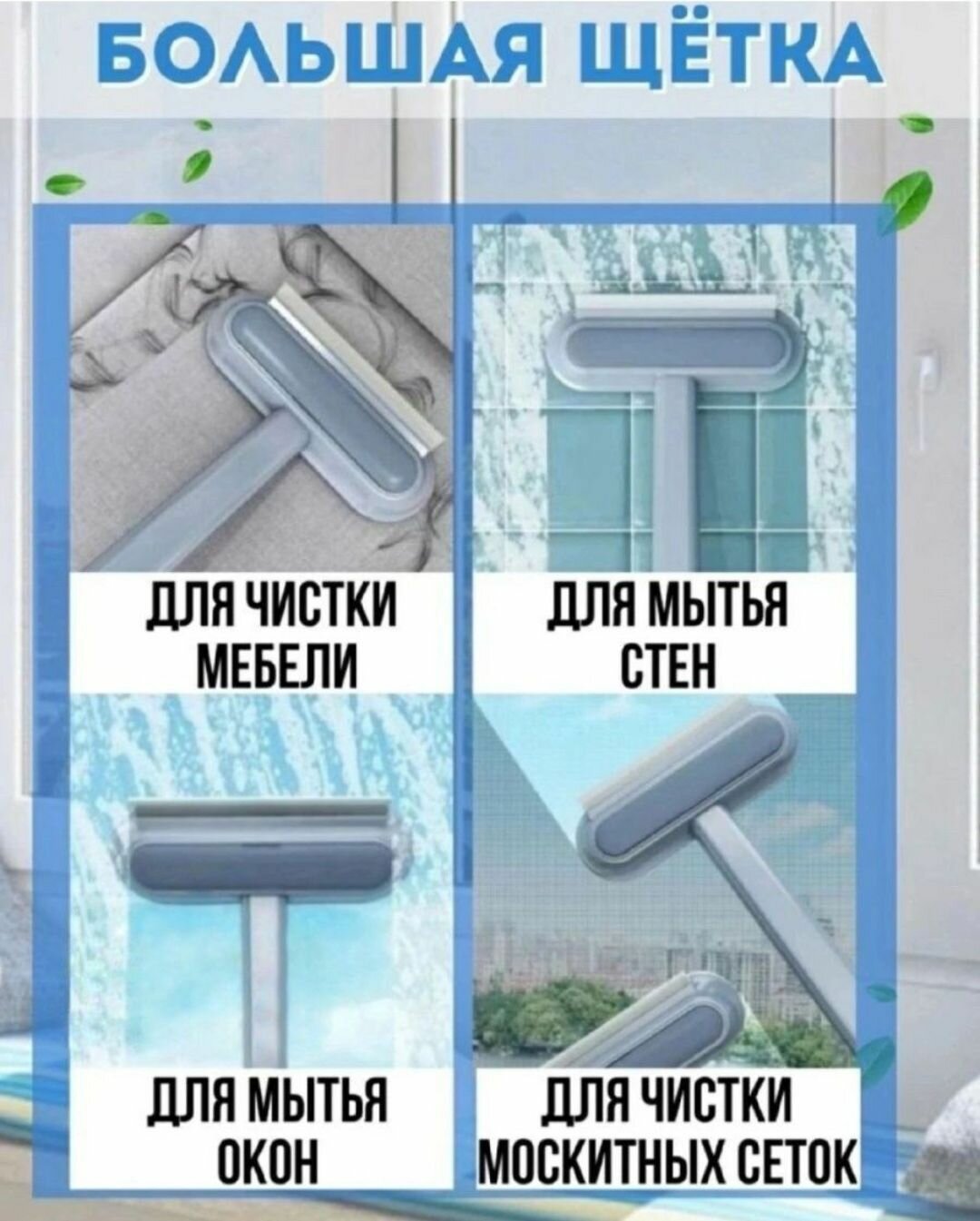 БОЛЬШАЯ ЩЁТКА

ДЛЯ ЧИСТКИ МЕБЕЛИ

ДЛЯ МЫТЬЯ СТЕН

ДЛЯ МЫТЬЯ ОКОН

ДЛЯ ЧИСТКИ МОСКИТНЫХ СЕТОК