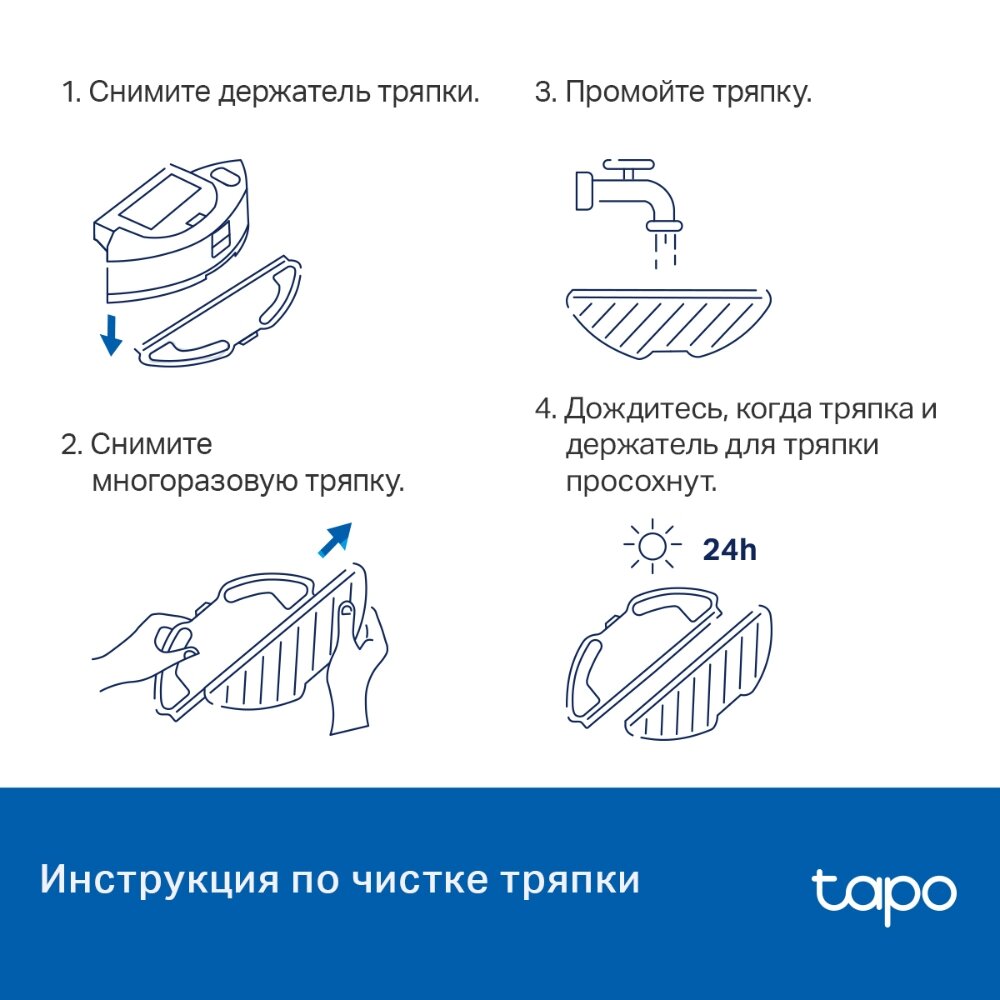 1. Снимите держатель тряпки.

2. Снимите многоразовую тряпку.

3. Промойте тряпку.

4. Дождитесь, когда тряпка и держатель для тряпки просохнут.

24h

Инструкция по чистке тряпки

tapo