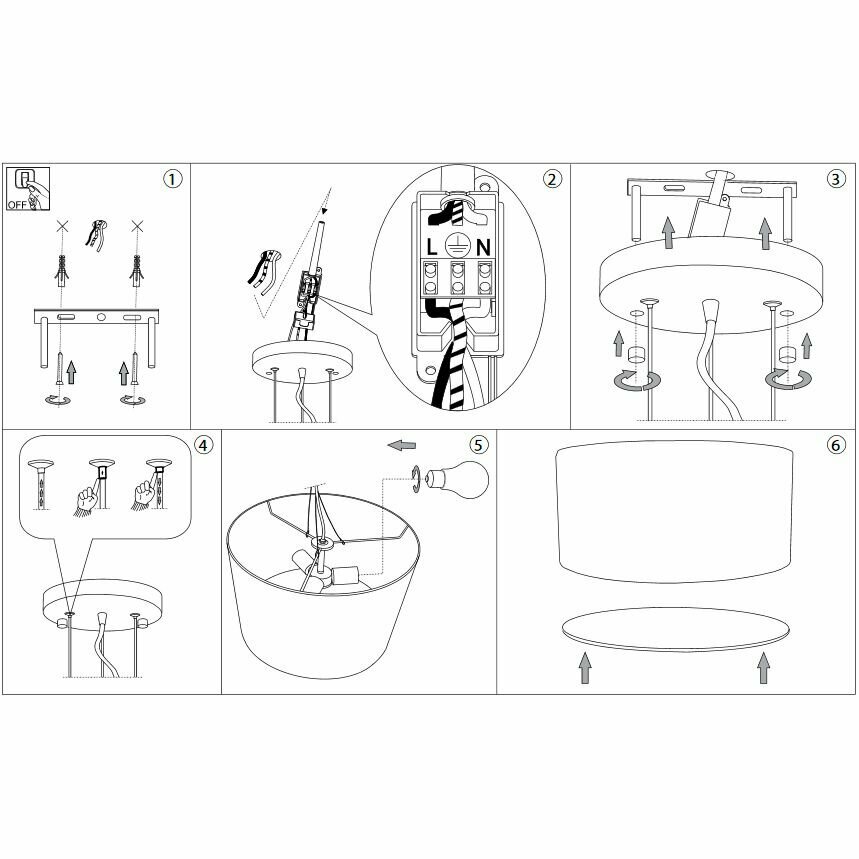 OFF
1
2
L N
3
4
5
6