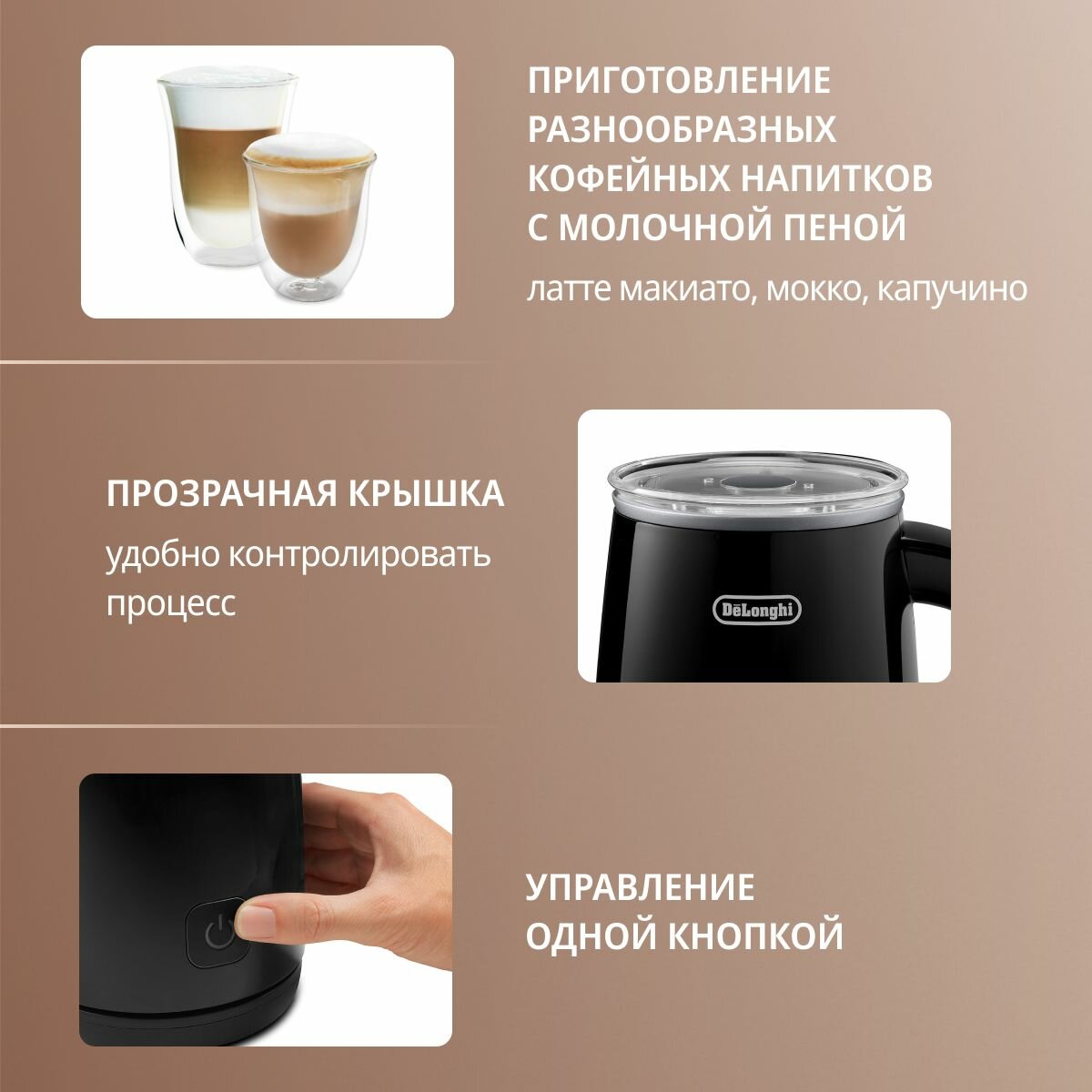 ПРИГОТОВЛЕНИЕ РАЗНООБРАЗНЫХ КОФЕЙНЫХ НАПИТКОВ С МОЛОЧНОЙ ПЕНОЙ

латте макиато, мокко, капучино

ПРОЗРАЧНАЯ КРЫШКА

удобно контролировать процесс

DēLonghi

УПРАВЛЕНИЕ ОДНОЙ КНОПКОЙ