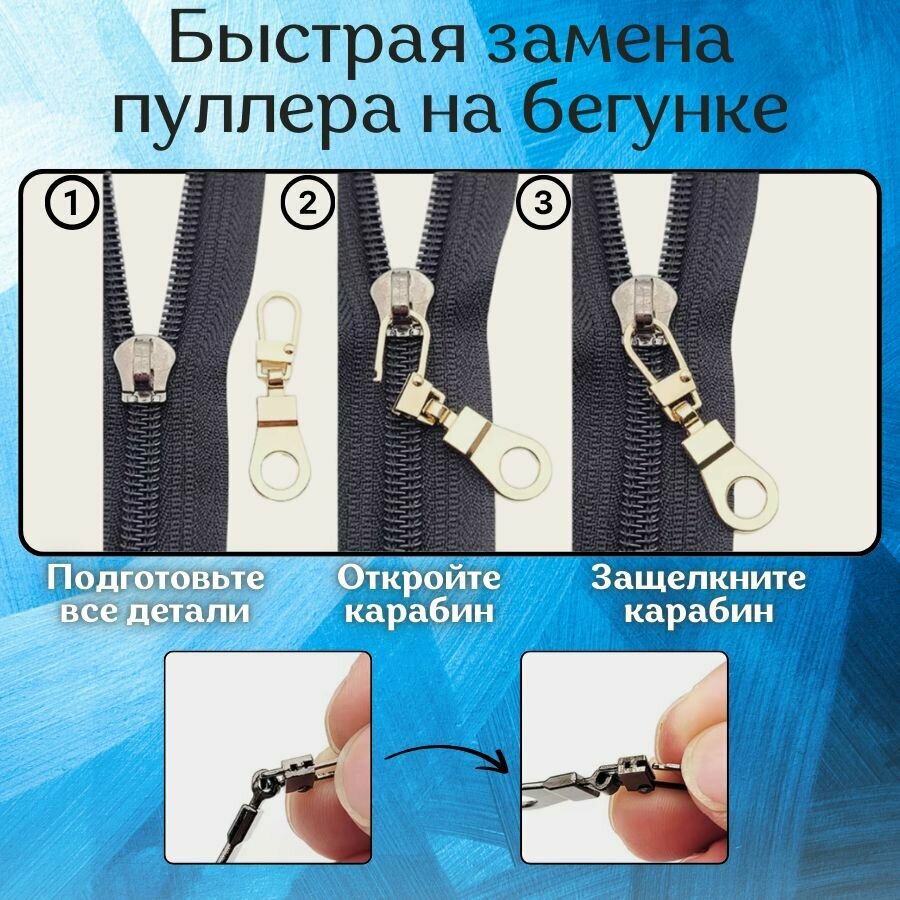 Быстрая замена пуллера на бегунке

1

2

3

Подготовьте все детали

Откройте карабин

Защелкните карабин