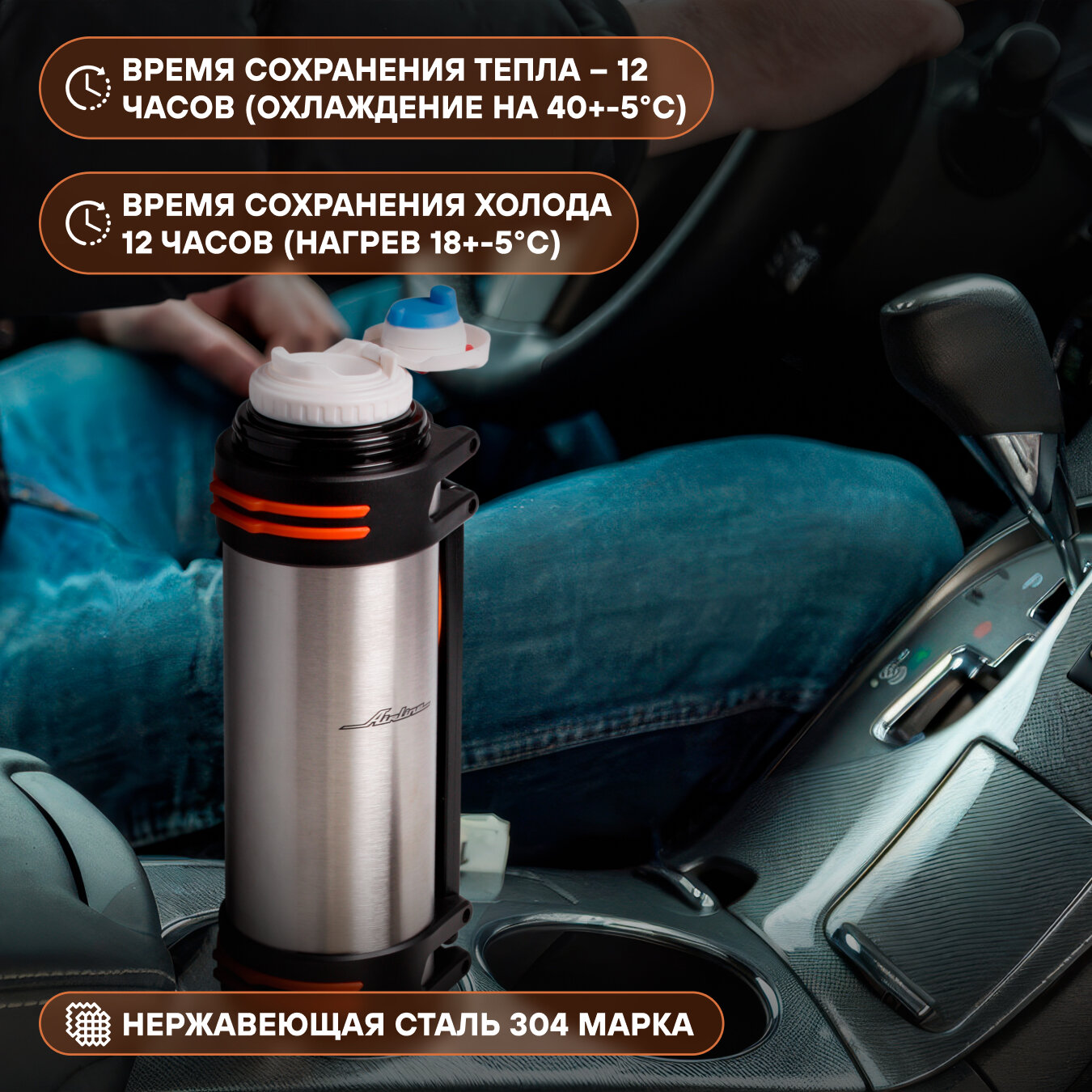 ВРЕМЯ СОХРАНЕНИЯ ТЕПЛА – 12 ЧАСОВ (ОХЛАЖДЕНИЕ НА 40+-5°C)

ВРЕМЯ СОХРАНЕНИЯ ХОЛОДА 12 ЧАСОВ (НАГРЕВ 18+-5°C)

Airline

НЕРЖАВЕЮЩАЯ СТАЛЬ 304 МАРКА