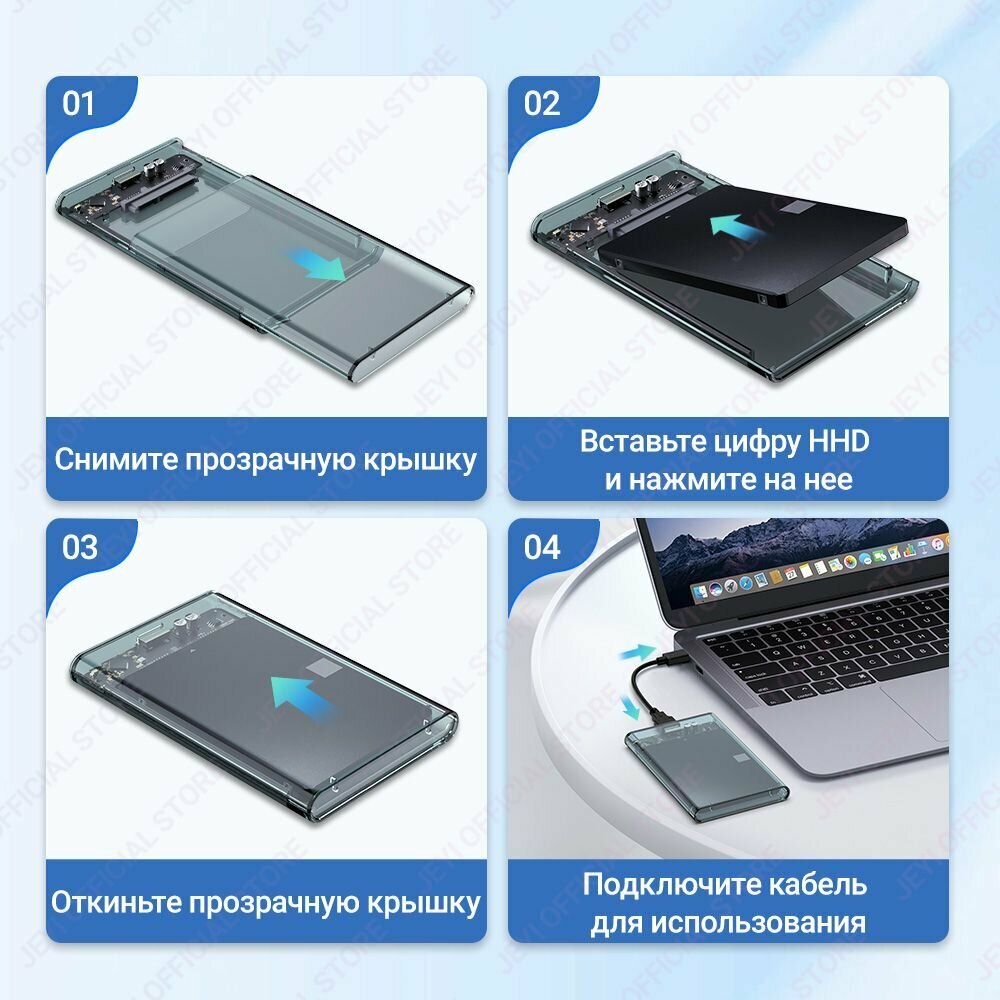 01

Снимите прозрачную крышку

02

Вставьте цифру HHD и нажмите на нее

03

Откиньте прозрачную крышку

04

Подключите кабель для использования

JEYI OFFICIAL STORE