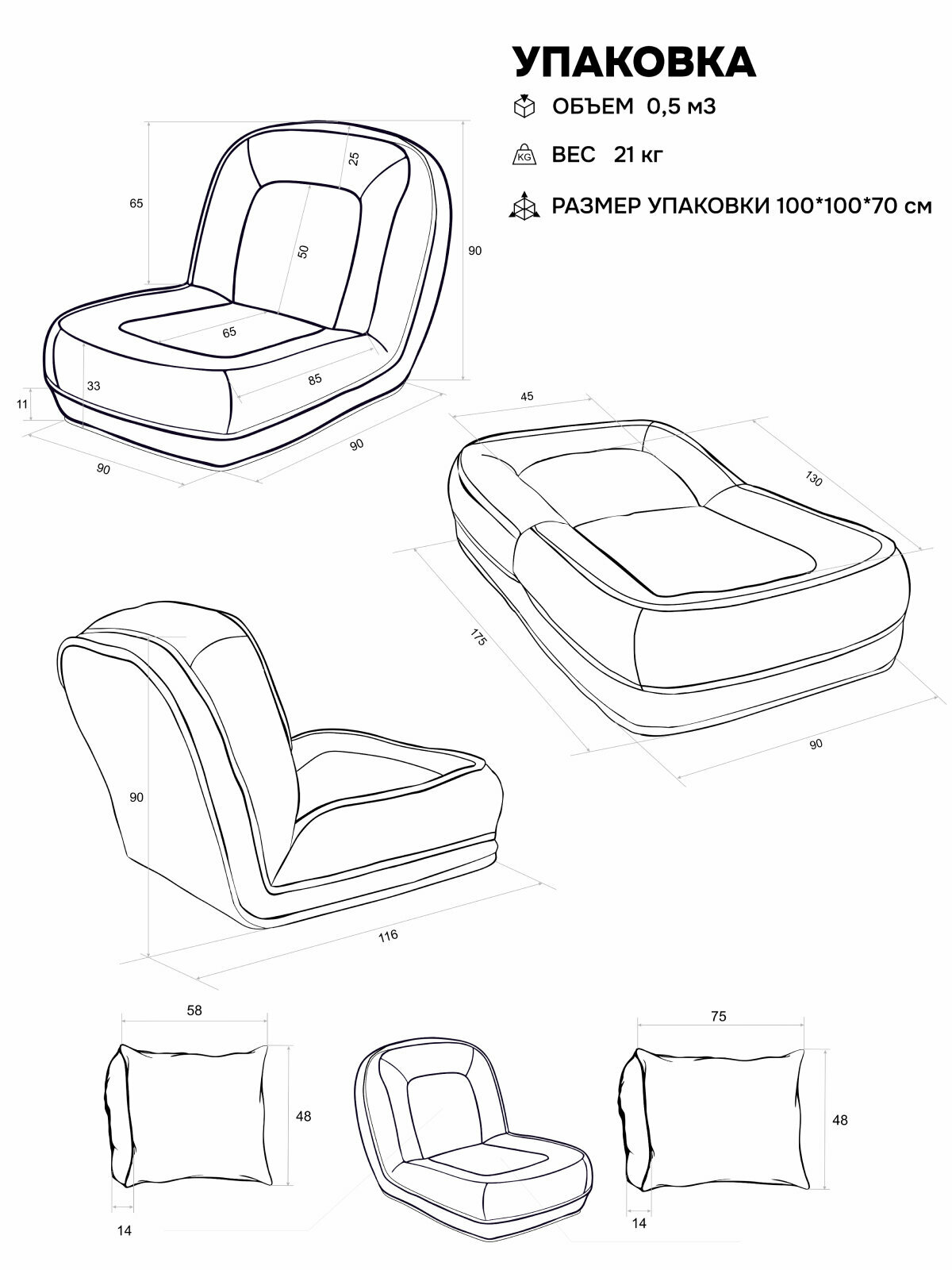 УПАКОВКА

ОБЪЕМ 0,5 м3

KG ВЕС 21 кг

РАЗМЕР УПАКОВКИ 100*100*70 см

65
25
50
90
65
85
33
11
90
90

45
130
175
90

90
116

58
48
14

75
48
14