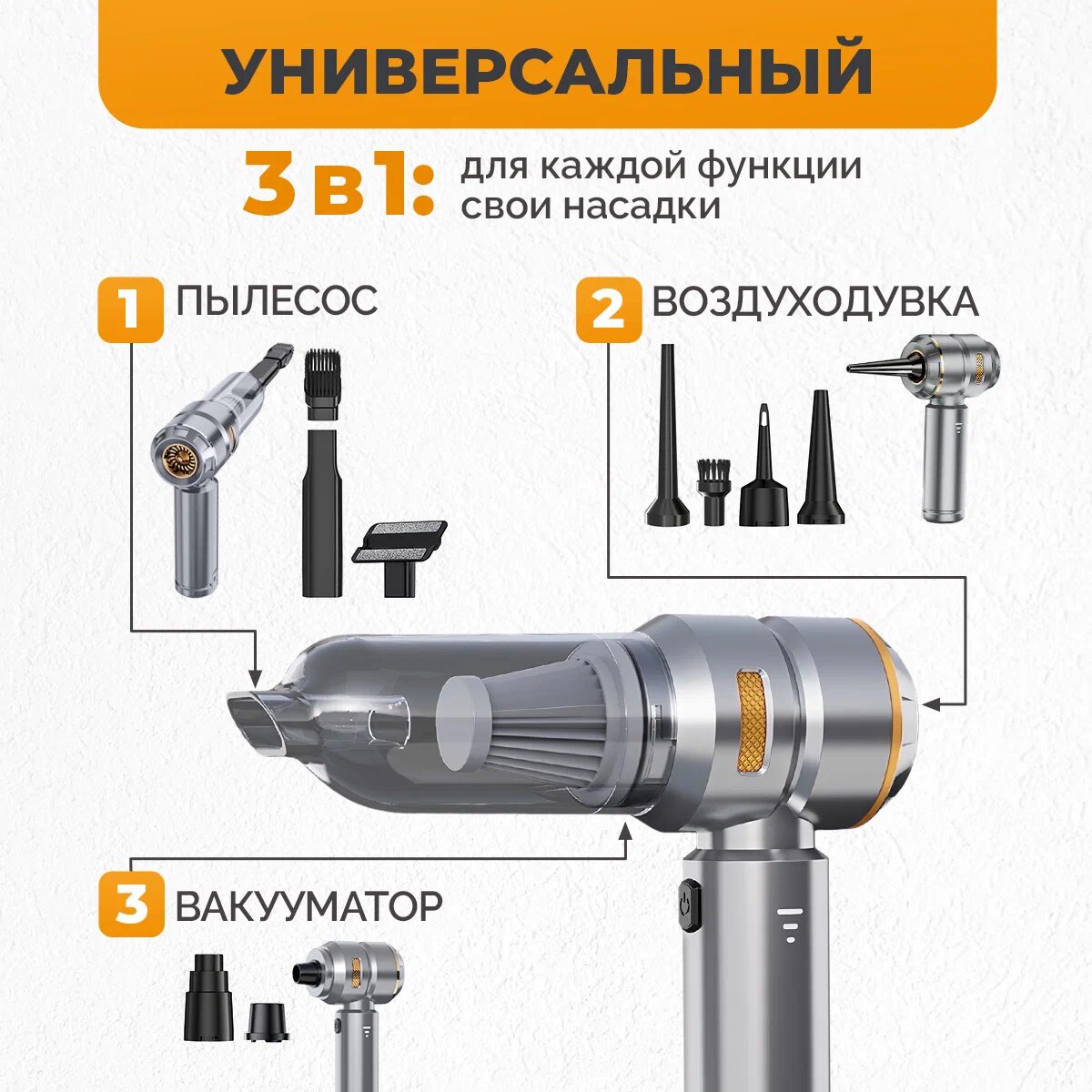 УНИВЕРСАЛЬНЫЙ

3 в 1: для каждой функции свои насадки

1 ПЫЛЕСОС

2 ВОЗДУХОДУВКА

3 ВАКУУМАТОР