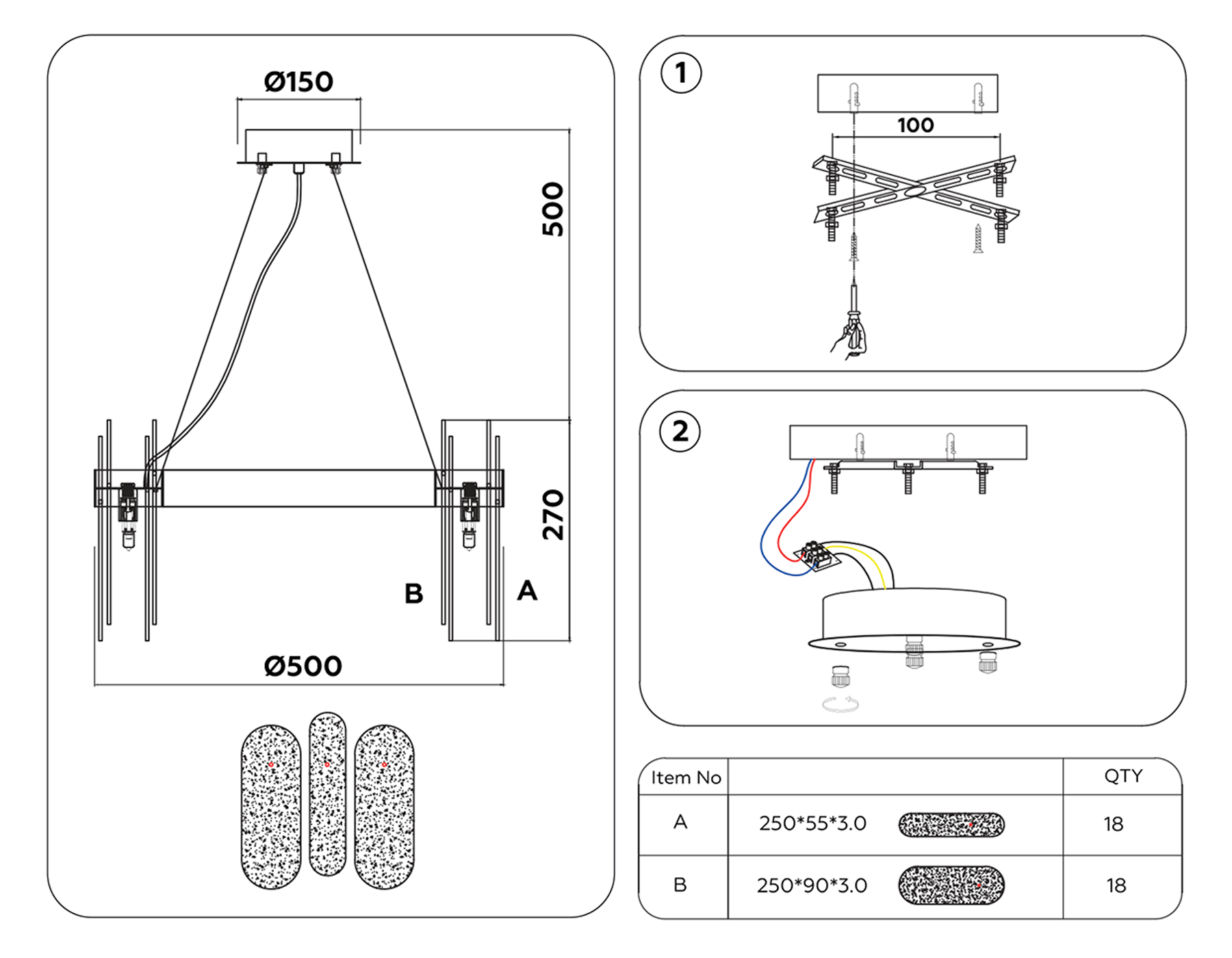 Ø150

500

270

B

A

Ø500

1

100

2

| Item No | | QTY |
|---|---|---|
| A | 250\*55\*3.0 | 18 |
| B | 250\*90\*3.0 | 18 |