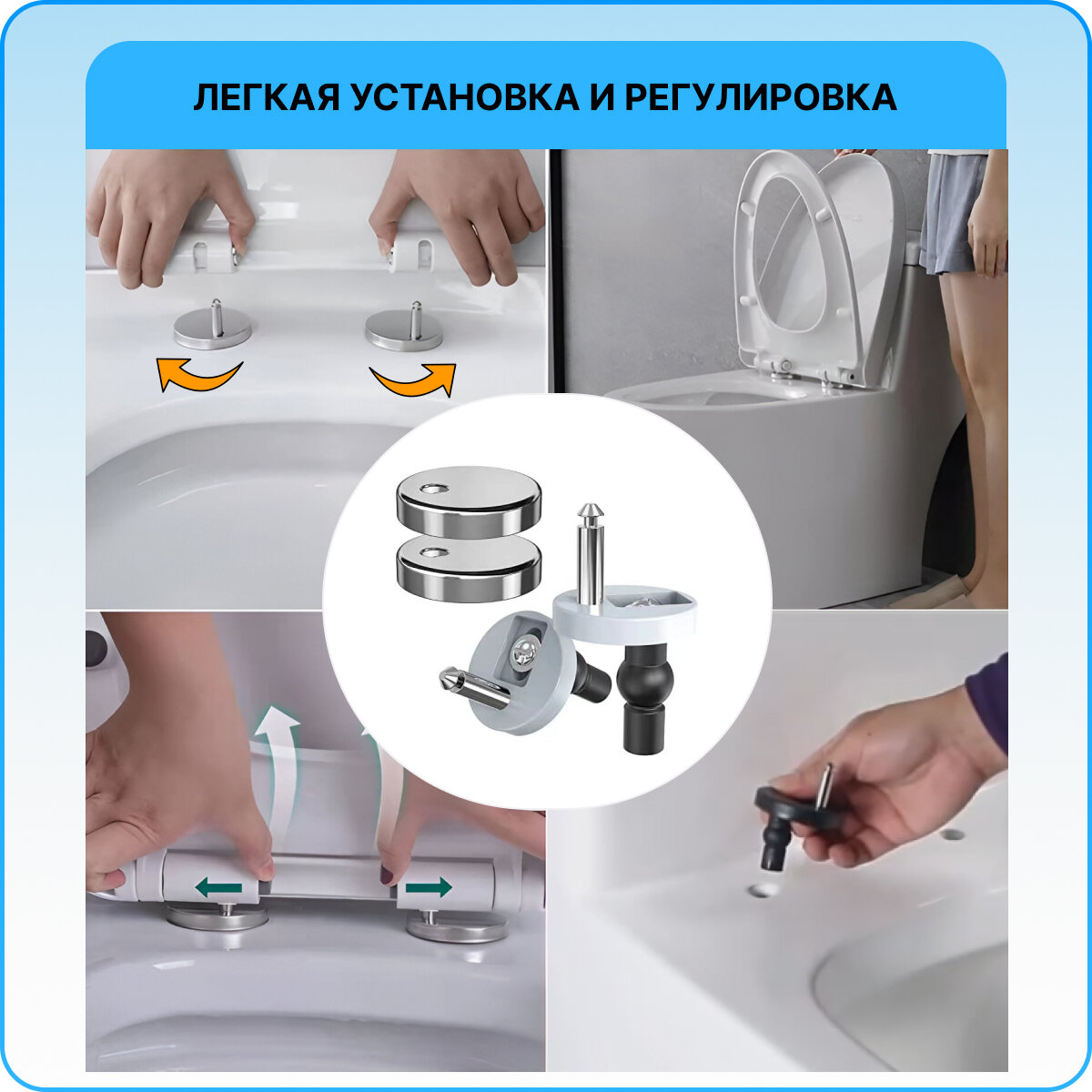 ЛЕГКАЯ УСТАНОВКА И РЕГУЛИРОВКА