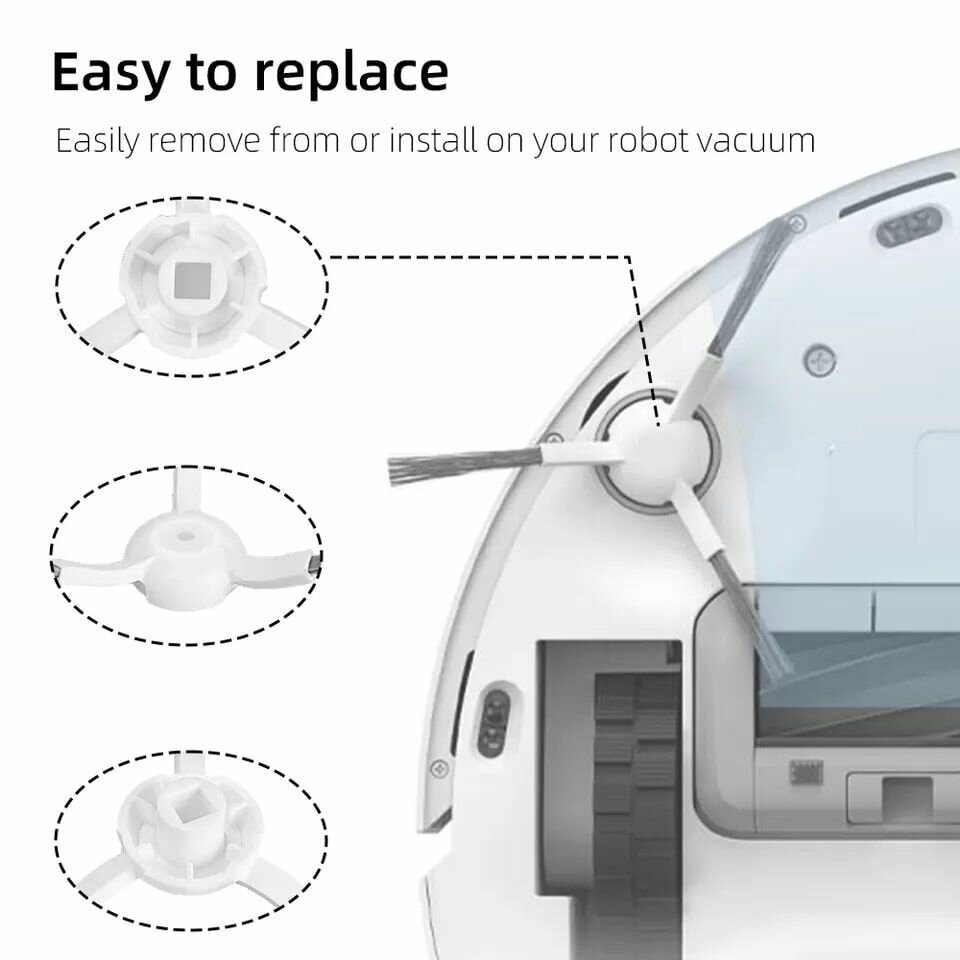 Easy to replace

Easily remove from or install on your robot vacuum