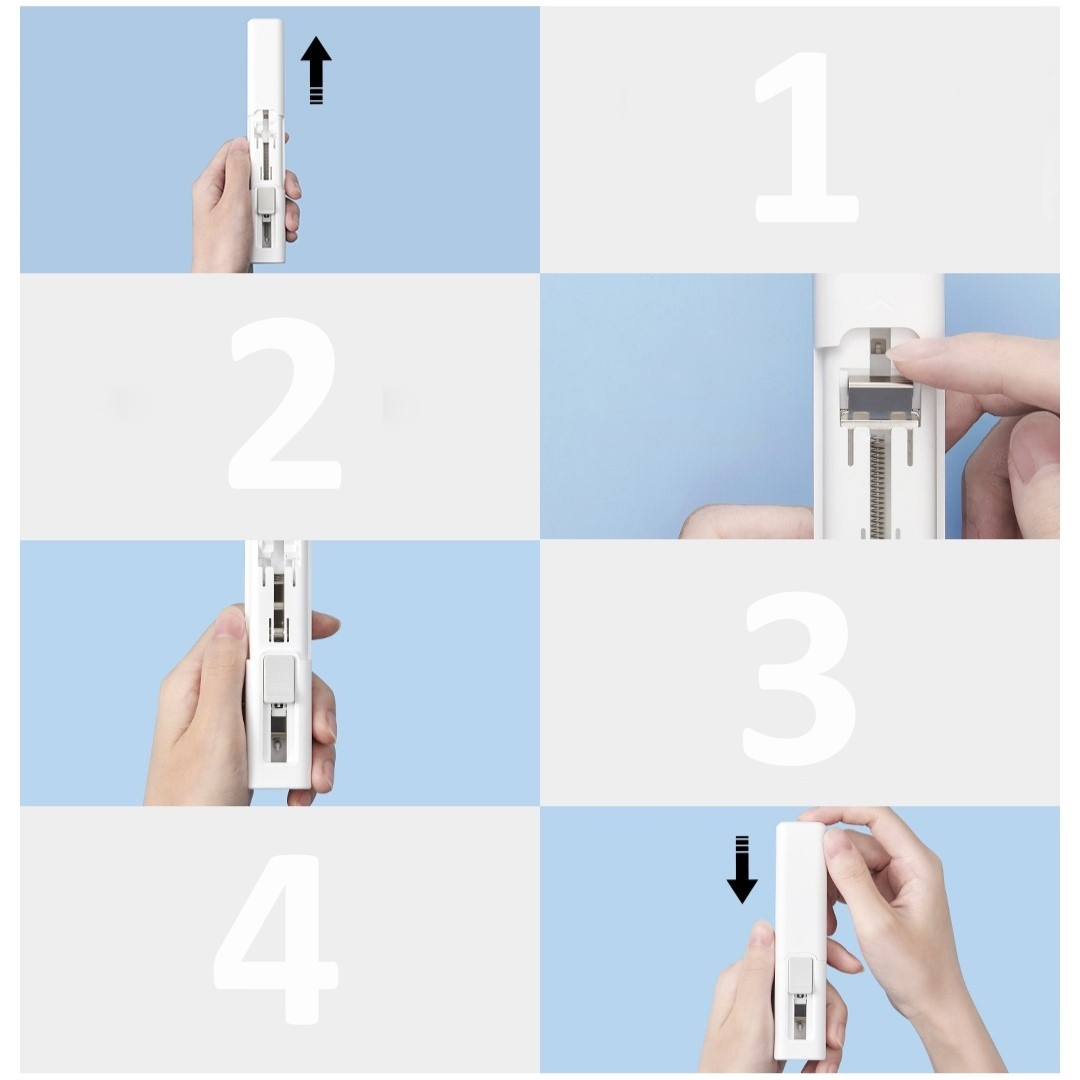 1

2

3

4