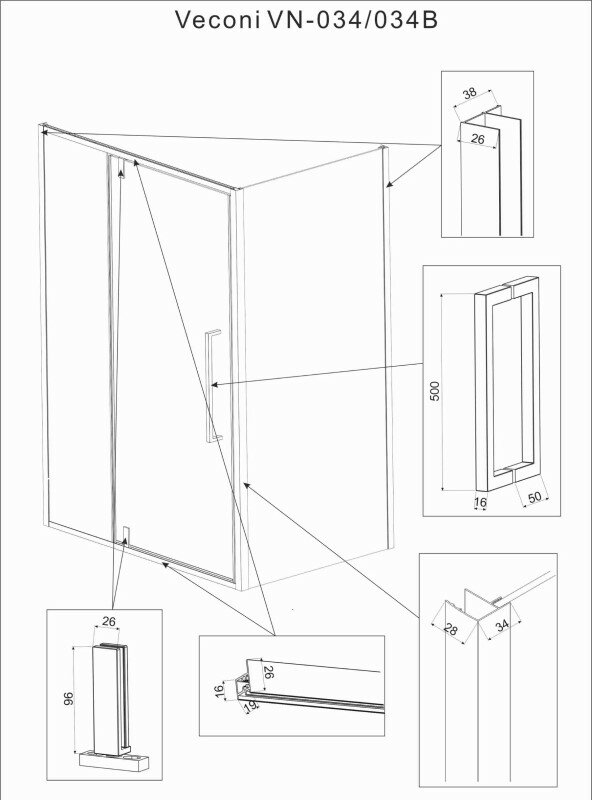 Veconi VN-034/034B

38
26

500
16
50

28
34

26
96

26
16
19