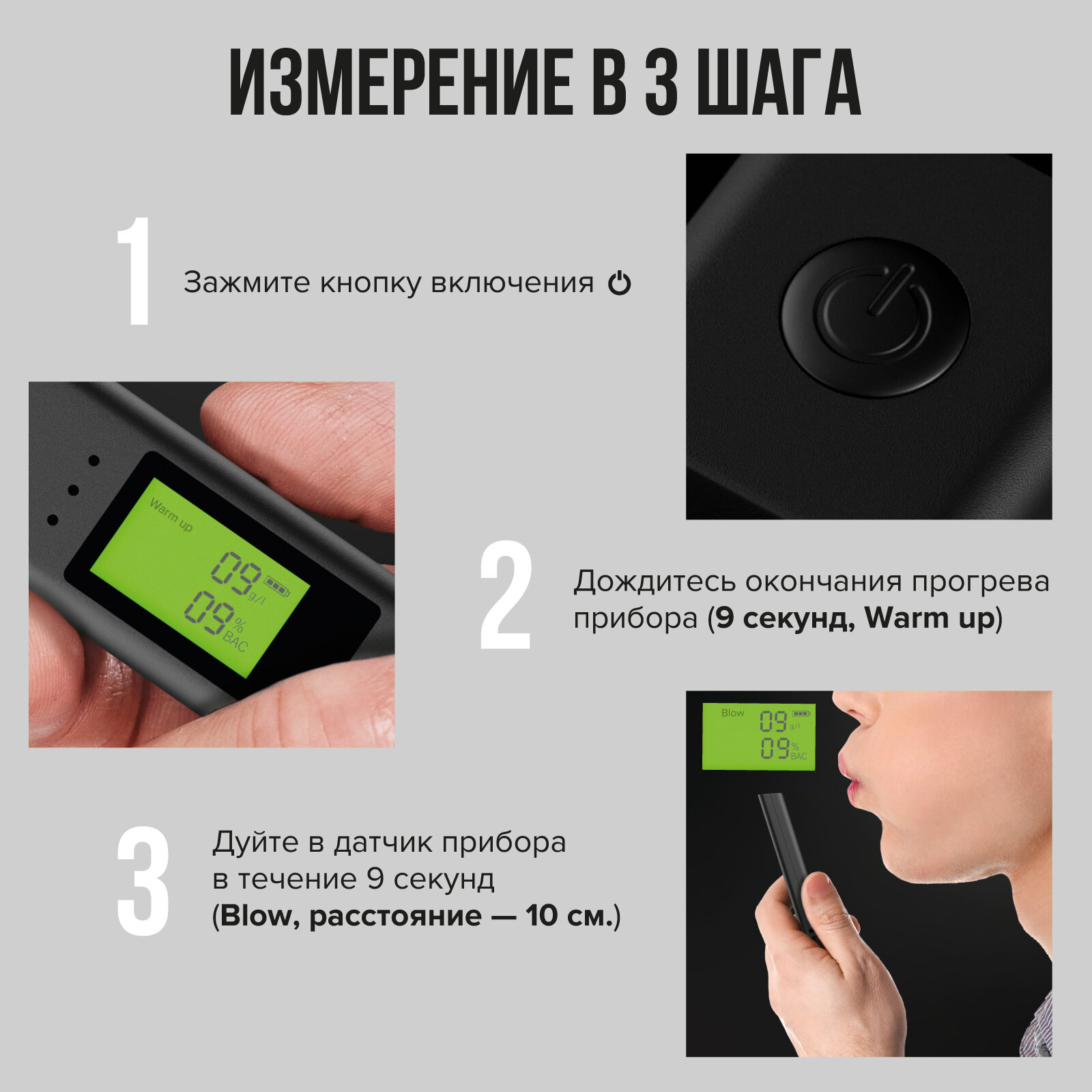 ИЗМЕРЕНИЕ В 3 ШАГА

1

Зажмите кнопку включения

Warm up

09 g/l

09 % BAC

2

Дождитесь окончания прогрева прибора (9 секунд, Warm up)

Blow

09 g/l

09 % BAC

3

Дуйте в датчик прибора в течение 9 секунд (Blow, расстояние — 10 см.)