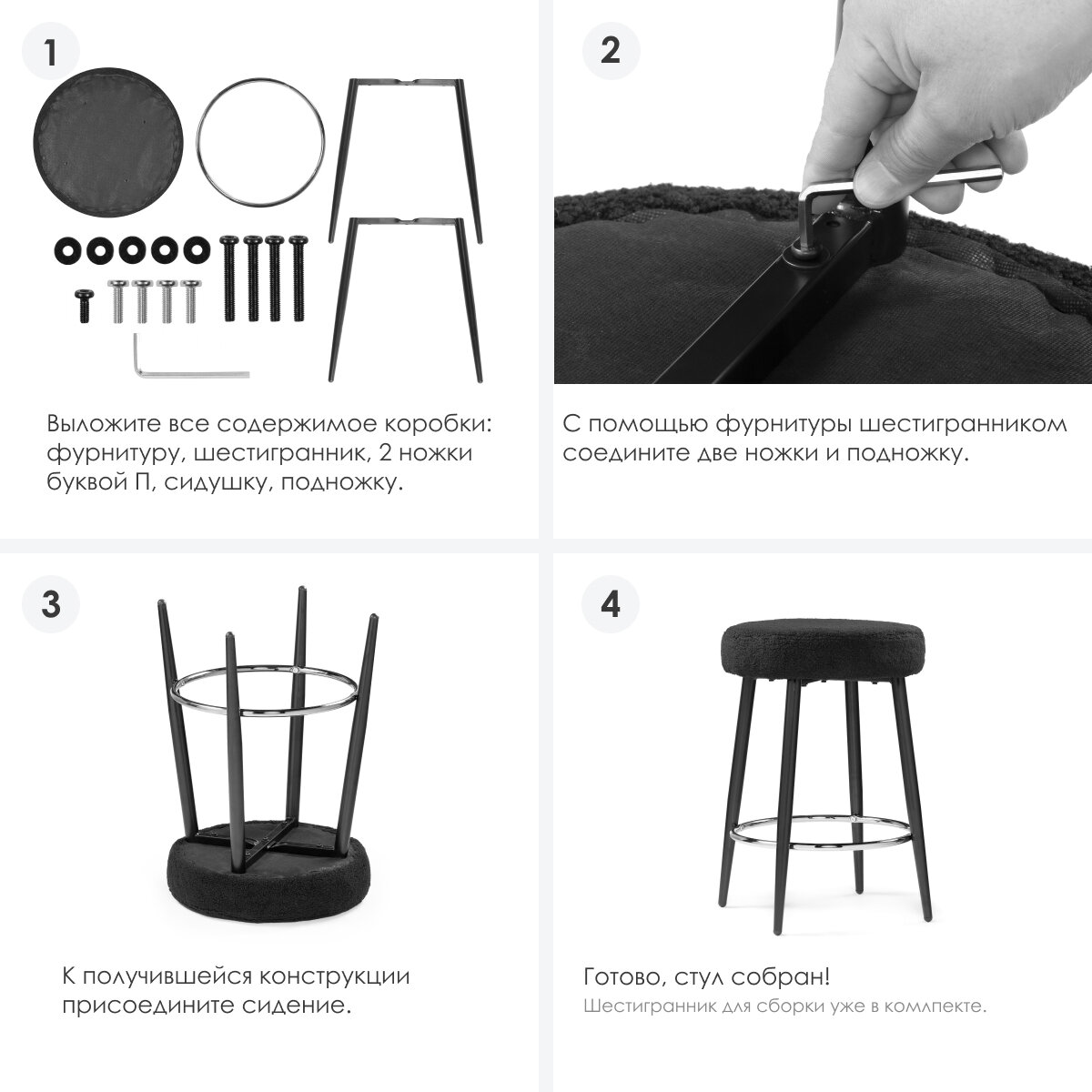 1

Выложите все содержимое коробки: фурнитуру, шестигранник, 2 ножки буквой П, сидушку, подножку.

2

С помощью фурнитуры шестигранником соедините две ножки и подножку.

3

К получившейся конструкции присоедините сидение.

4

Готово, стул собран!
Шестигранник для сборки уже в комплекте.