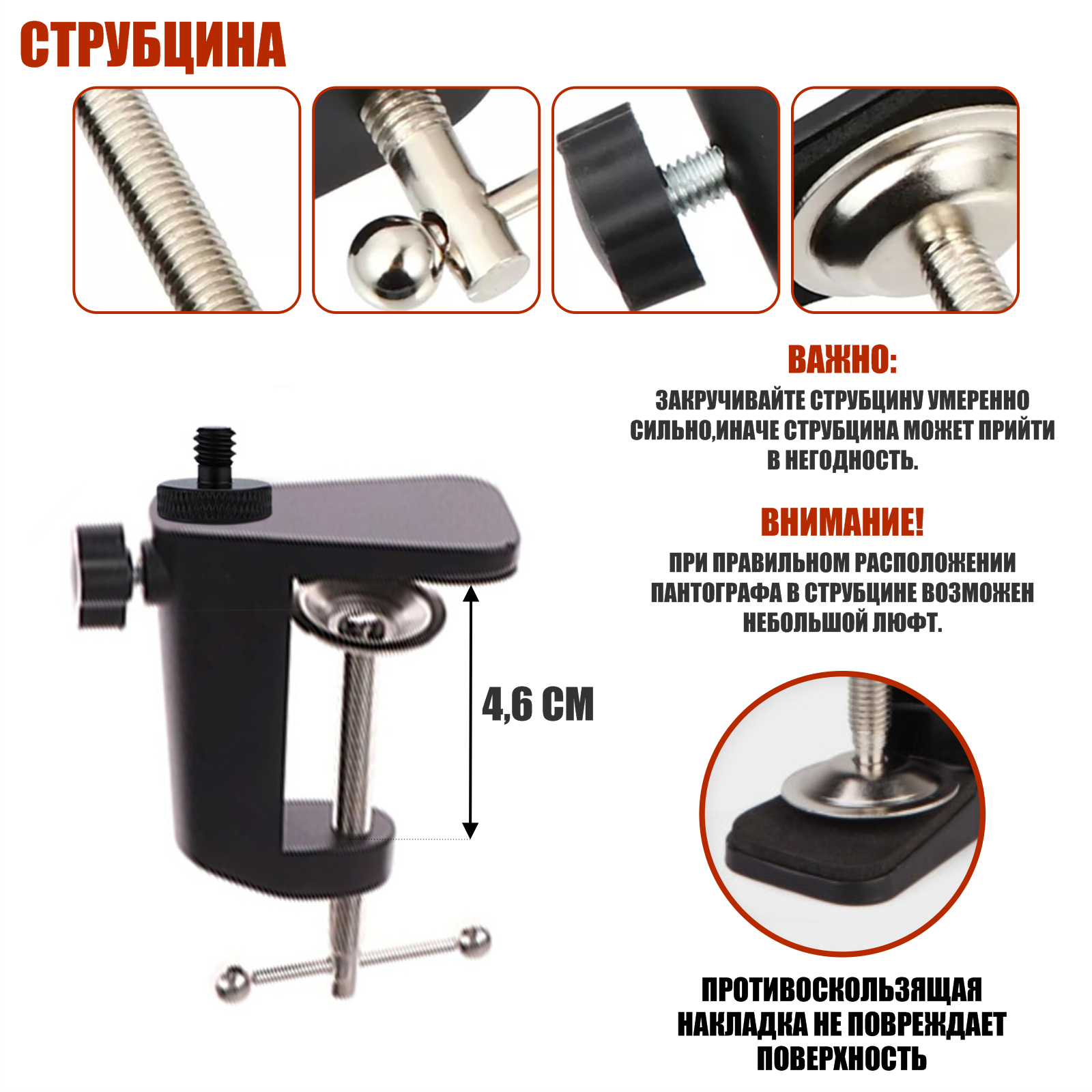 СТРУБЦИНА

4,6 СМ

ВАЖНО:
ЗАКРУЧИВАЙТЕ СТРУБЦИНУ УМЕРЕННО СИЛЬНО,ИНАЧЕ СТРУБЦИНА МОЖЕТ ПРИЙТИ В НЕГОДНОСТЬ.

ВНИМАНИЕ!
ПРИ ПРАВИЛЬНОМ РАСПОЛОЖЕНИИ ПАНТОГРАФА В СТРУБЦИНЕ ВОЗМОЖЕН НЕБОЛЬШОЙ ЛЮФТ.

ПРОТИВОСКОЛЬЗЯЩАЯ НАКЛАДКА НЕ ПОВРЕЖДАЕТ ПОВЕРХНОСТЬ