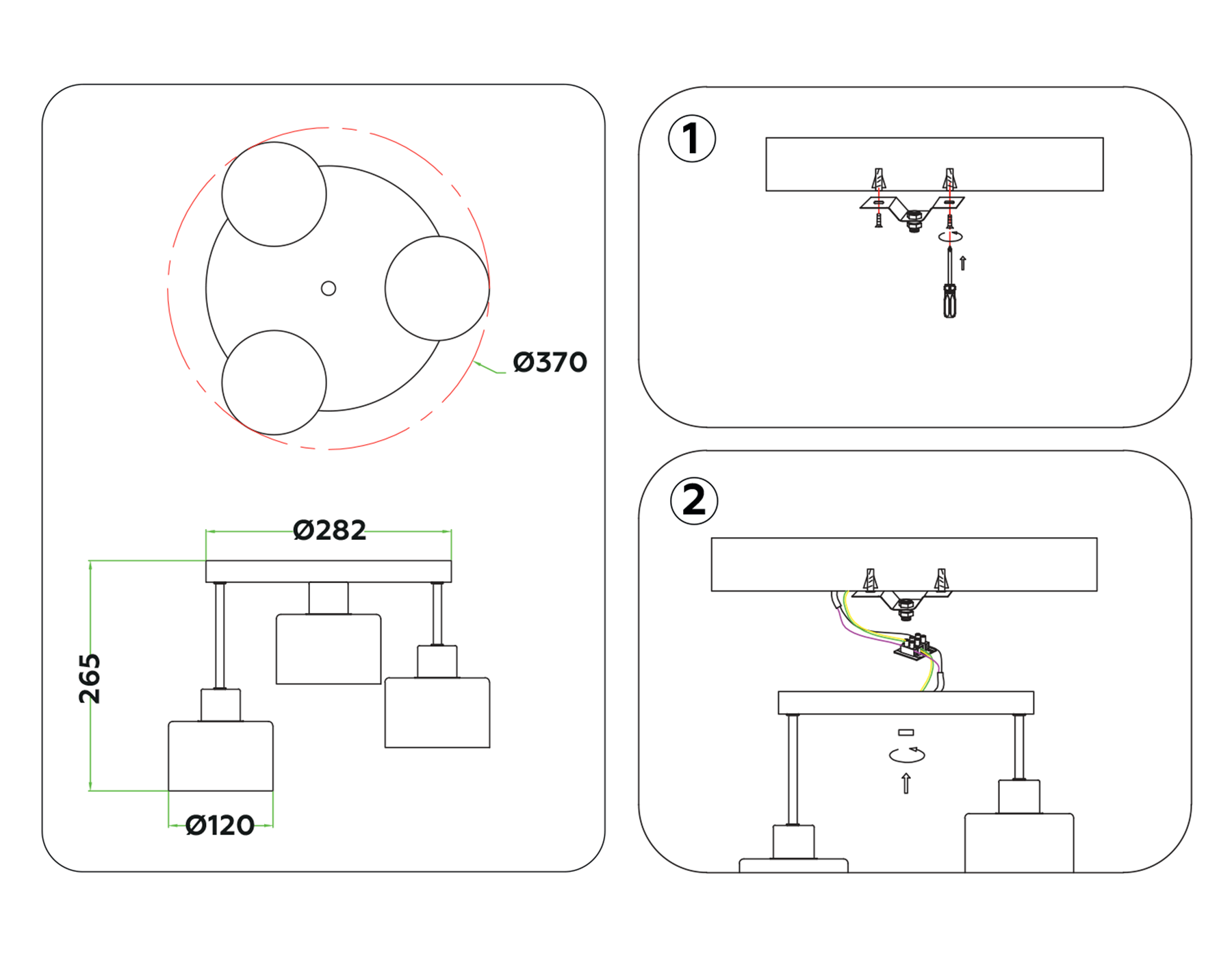 Ø370

Ø282

265

Ø120

1

2