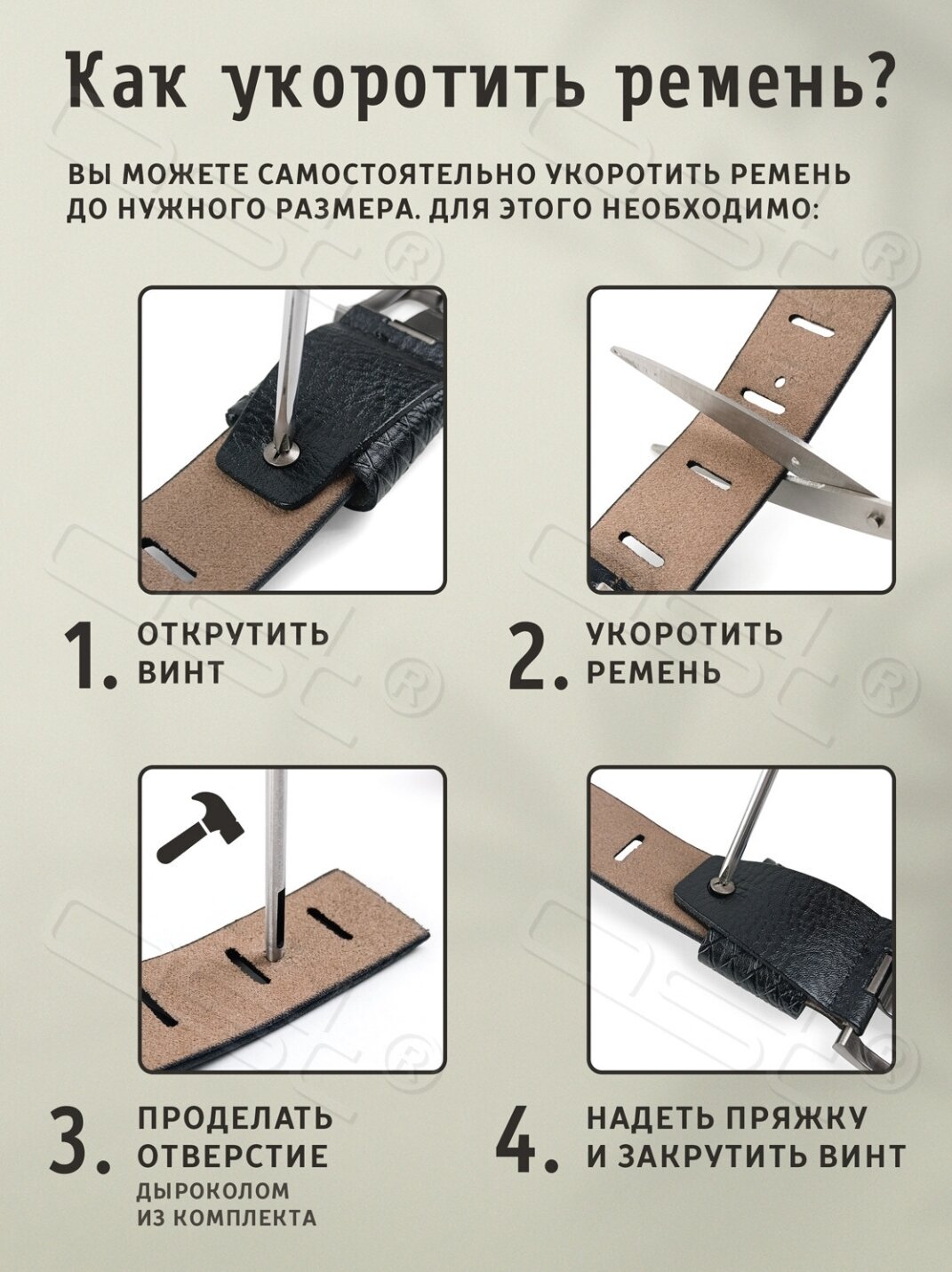 Как укоротить ремень?

ВЫ МОЖЕТЕ САМОСТОЯТЕЛЬНО УКОРОТИТЬ РЕМЕНЬ ДО НУЖНОГО РАЗМЕРА. ДЛЯ ЭТОГО НЕОБХОДИМО:

1. ОТКРУТИТЬ ВИНТ

2. УКОРОТИТЬ РЕМЕНЬ

3. ПРОДЕЛАТЬ ОТВЕРСТИЕ
ДЫРОКОЛОМ ИЗ КОМПЛЕКТА

4. НАДЕТЬ ПРЯЖКУ И ЗАКРУТИТЬ ВИНТ