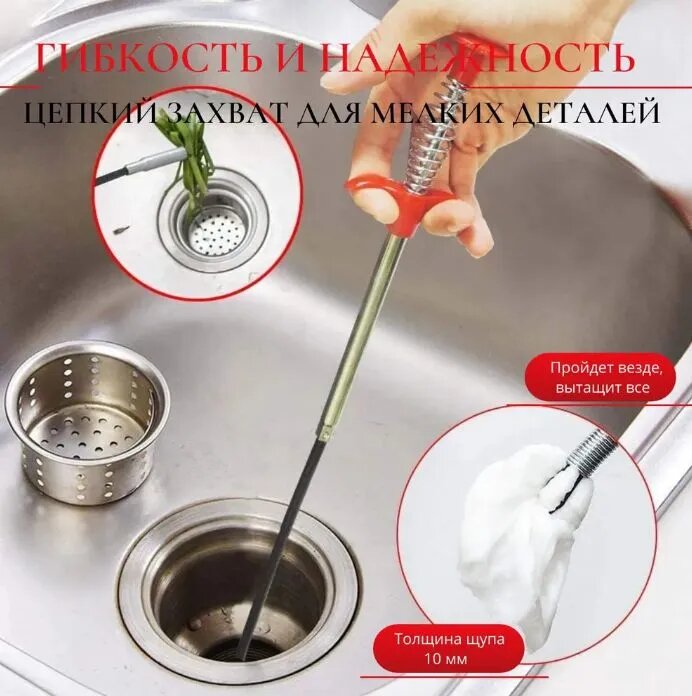 ГИБКОСТЬ И НАДЕЖНОСТЬ

ЦЕПКИЙ ЗАХВАТ ДЛЯ МЕЛКИХ ДЕТАЛЕЙ

Пройдет везде, вытащит все

Толщина щупа 10 мм