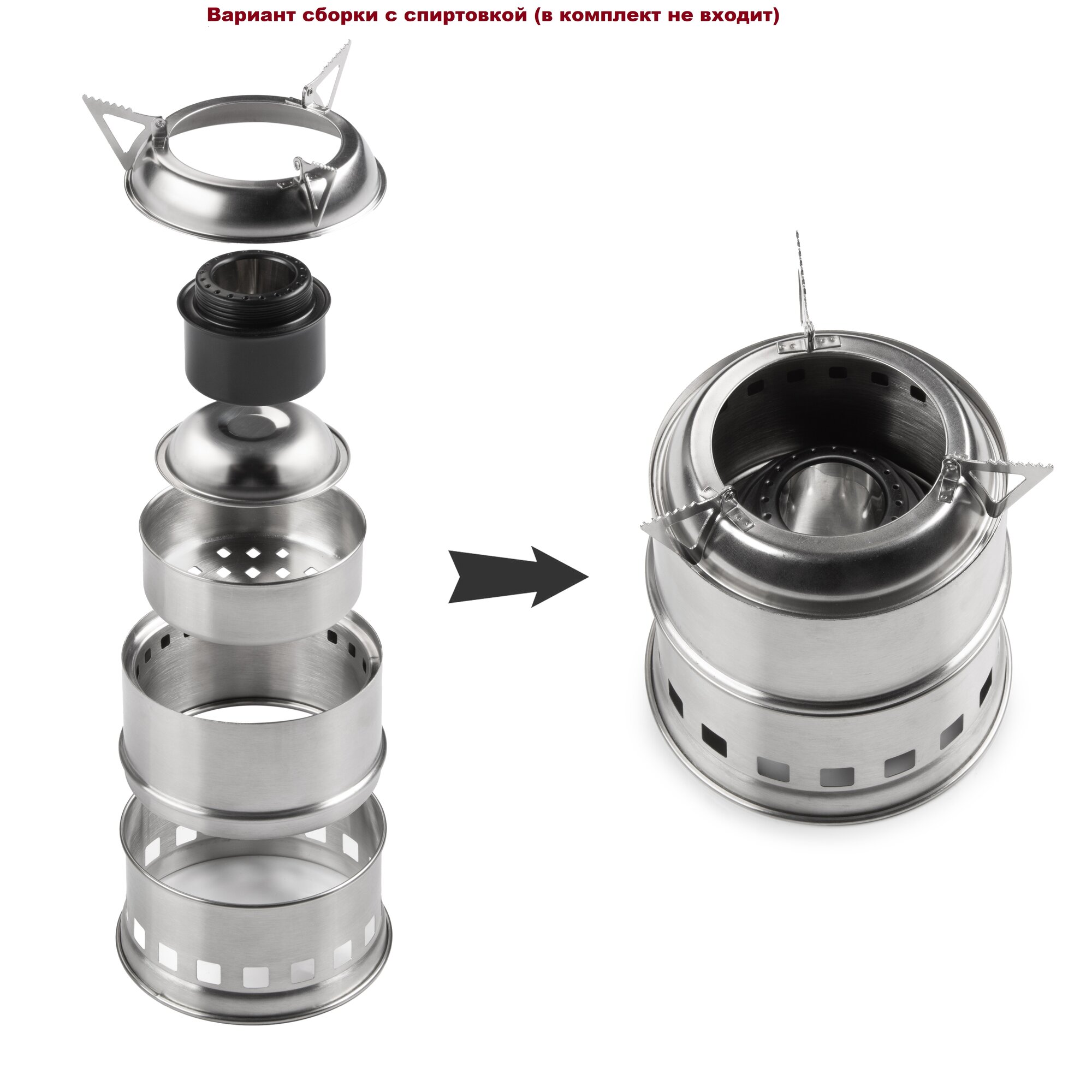 Вариант сборки с спиртовкой (в комплект не входит)