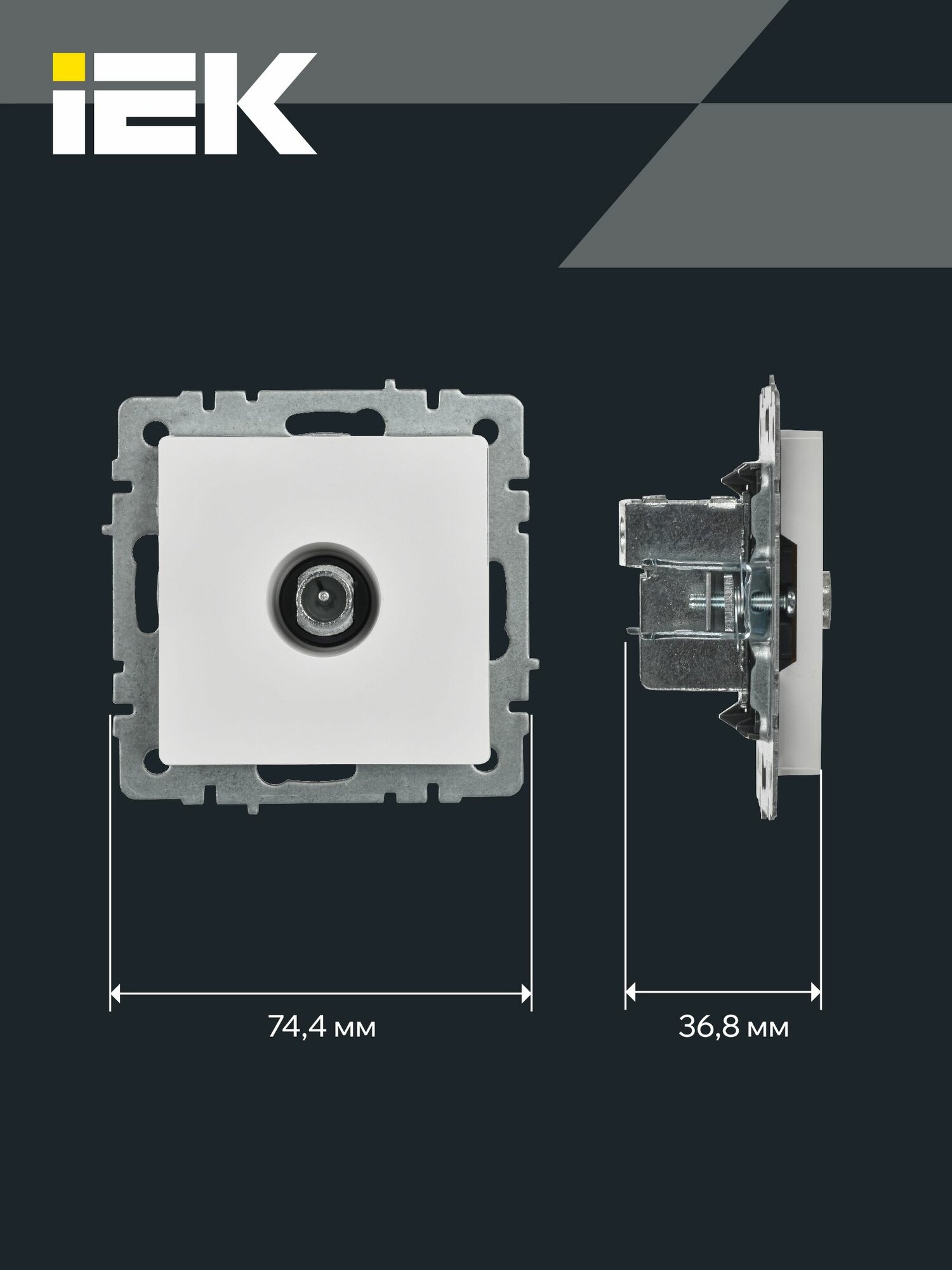 IEK

74,4 мм

36,8 мм