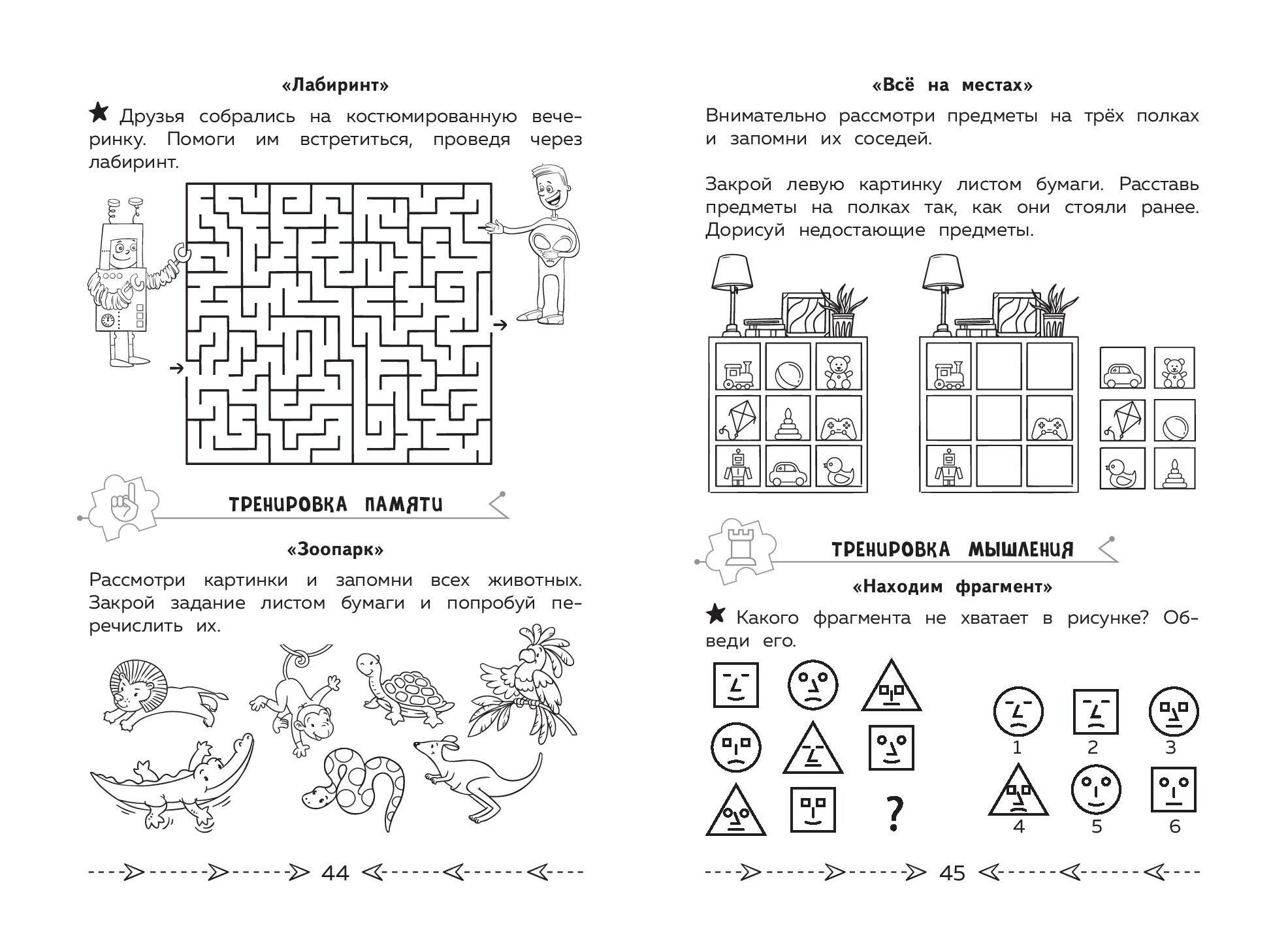 «Лабиринт»

★ Друзья собрались на костюмированную вечеринку. Помоги им встретиться, проведя через лабиринт.

ТРЕНИРОВКА ПАМЯТИ

«Зоопарк»

Рассмотри картинки и запомни всех животных. Закрой задание листом бумаги и попробуй перечислить их.

44

«Всё на местах»

Внимательно рассмотри предметы на трёх полках и запомни их соседей.

Закрой левую картинку листом бумаги. Расставь предметы на полках так, как они стояли ранее. Дорисуй недостающие предметы.

ТРЕНИРОВКА МЫШЛЕНИЯ

«Находим фрагмент»

★ Какого фрагмента не хватает в рисунке? Обведи его.

?

1 2 3

4 5 6

45