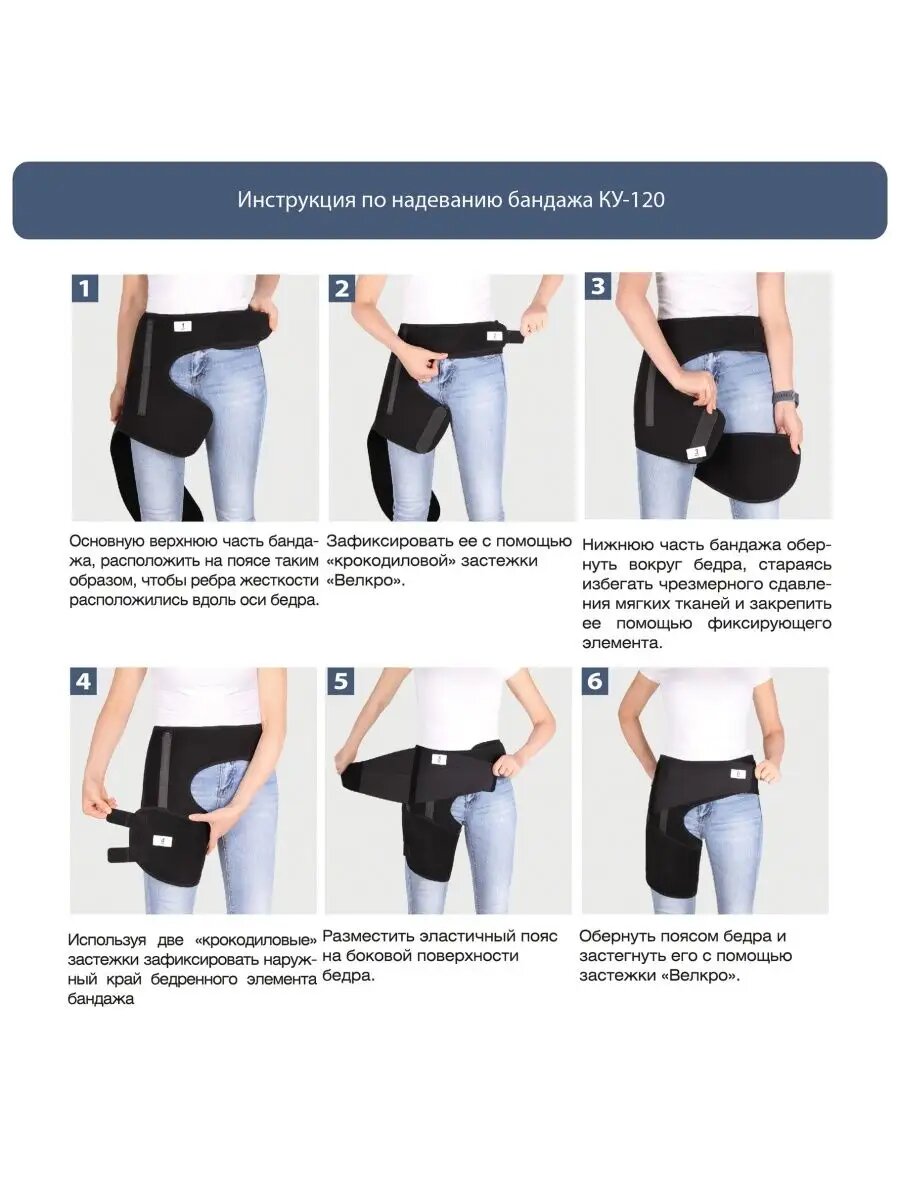 Инструкция по надеванию бандажа КУ-120

1

Основную верхнюю часть бандажа, расположить на поясе таким образом, чтобы ребра жесткости расположились вдоль оси бедра.

2

Зафиксировать ее с помощью «крокодиловой» застежки «Велкро».

3

Нижнюю часть бандажа обернуть вокруг бедра, стараясь избегать чрезмерного сдавления мягких тканей и закрепить ее помощью фиксирующего элемента.

4

Используя две «крокодиловые» застежки зафиксировать наружный край бедренного элемента бандажа

5

Разместить эластичный пояс на боковой поверхности бедра.

6

Обернуть поясом бедра и застегнуть его с помощью застежки «Велкро».