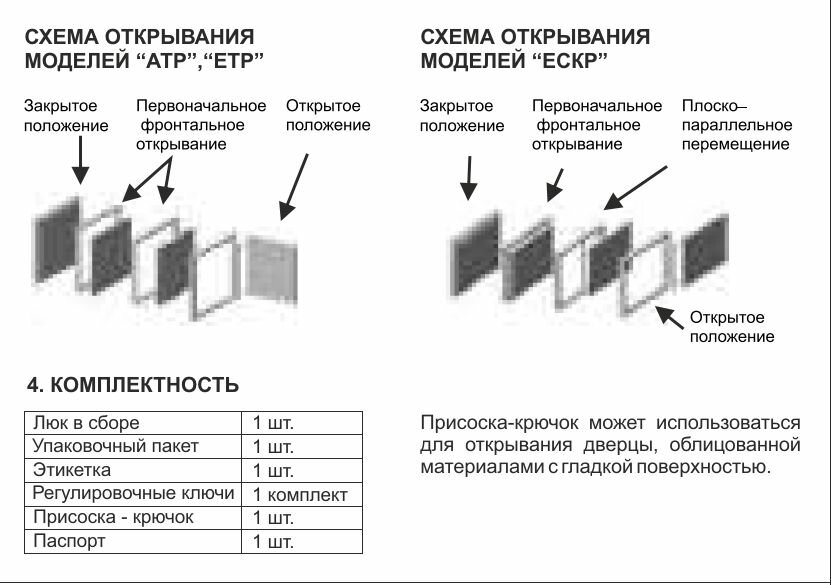 СХЕМА ОТКРЫВАНИЯ МОДЕЛЕЙ “АТР”,“ЕТР”

Закрытое положение

Первоначальное фронтальное открывание

Открытое положение

СХЕМА ОТКРЫВАНИЯ МОДЕЛЕЙ “ЕСКР”

Закрытое положение

Первоначальное фронтальное открывание

Плоско–параллельное перемещение

Открытое положение

4. КОМПЛЕКТНОСТЬ

| Люк в сборе | 1 шт. |
|---|---|
| Упаковочный пакет | 1 шт. |
| Этикетка | 1 шт. |
| Регулировочные ключи | 1 комплект |
| Присоска - крючок | 1 шт. |
| Паспорт | 1 шт. |

Присоска-крючок может использоваться для открывания дверцы, облицованной материалами с гладкой поверхностью.