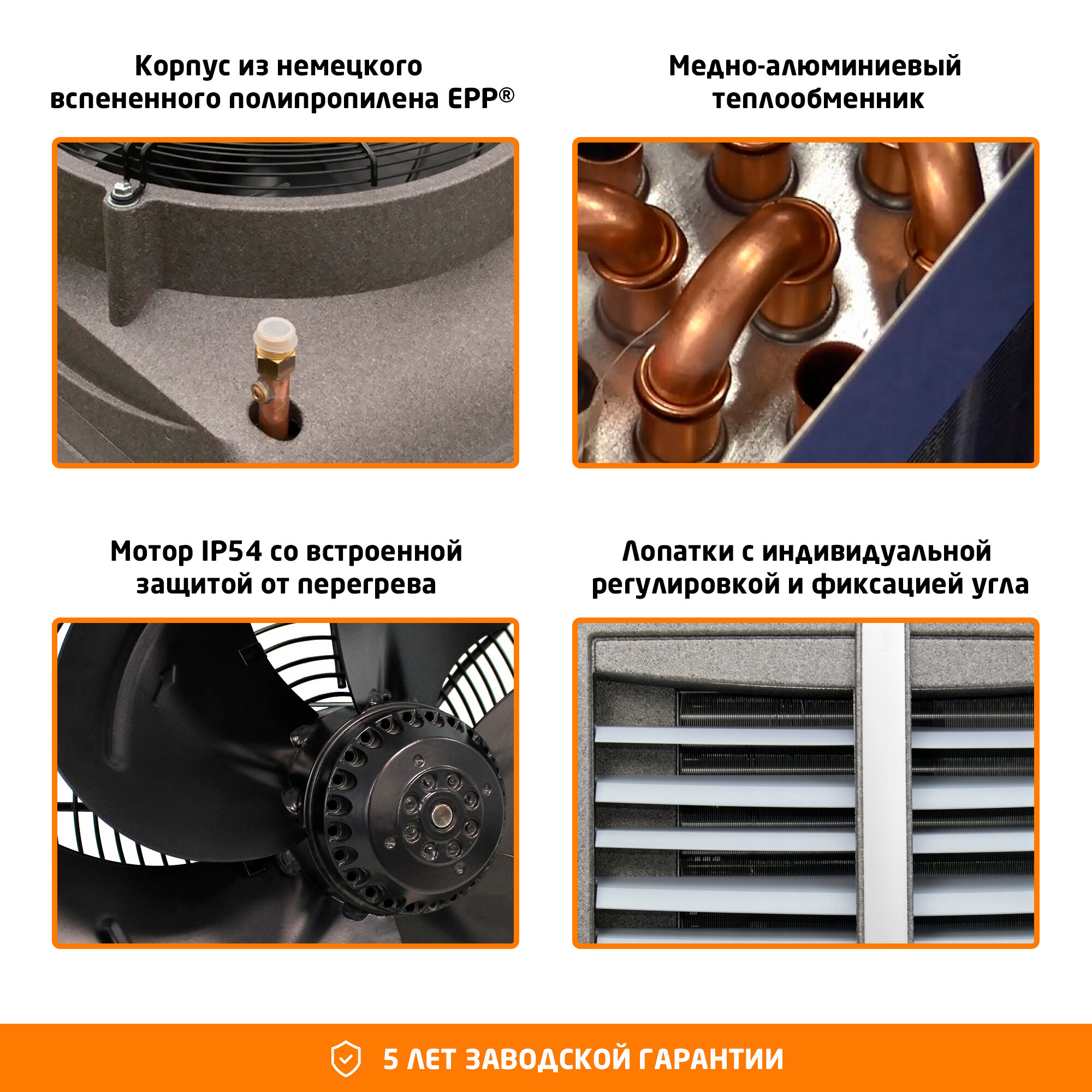 Корпус из немецкого вспененного полипропилена EPP®

Медно-алюминиевый теплообменник

Мотор IP54 со встроенной защитой от перегрева

Лопатки с индивидуальной регулировкой и фиксацией угла

5 ЛЕТ ЗАВОДСКОЙ ГАРАНТИИ