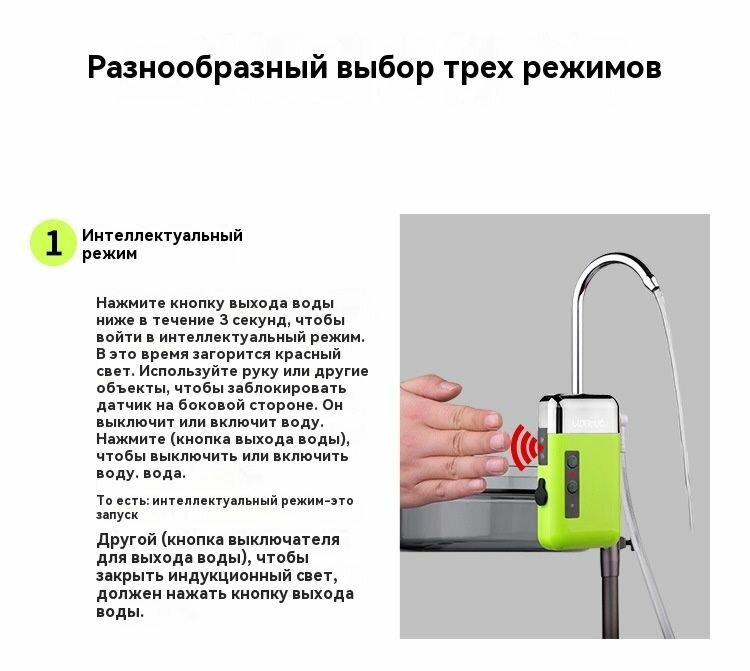 Разнообразный выбор трех режимов

1 Интеллектуальный режим

Нажмите кнопку выхода воды ниже в течение 3 секунд, чтобы войти в интеллектуальный режим. В это время загорится красный свет. Используйте руку или другие объекты, чтобы заблокировать датчик на боковой стороне. Он выключит или включит воду. Нажмите (кнопка выхода воды), чтобы выключить или включить воду. вода.

То есть: интеллектуальный режим-это запуск

Другой (кнопка выключателя для выхода воды), чтобы закрыть индукционный свет, должен нажать кнопку выхода воды.