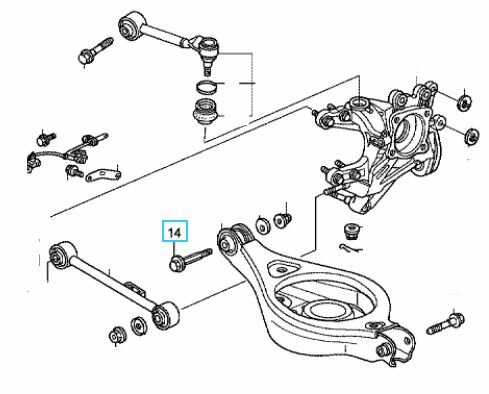 14