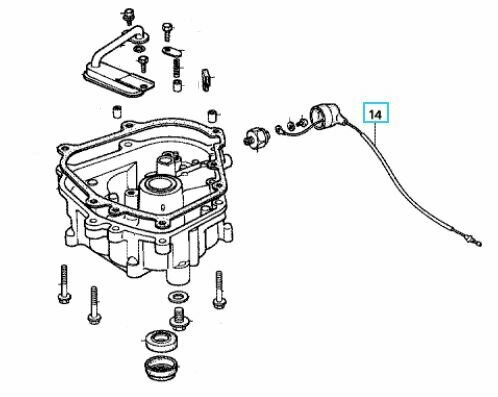 14