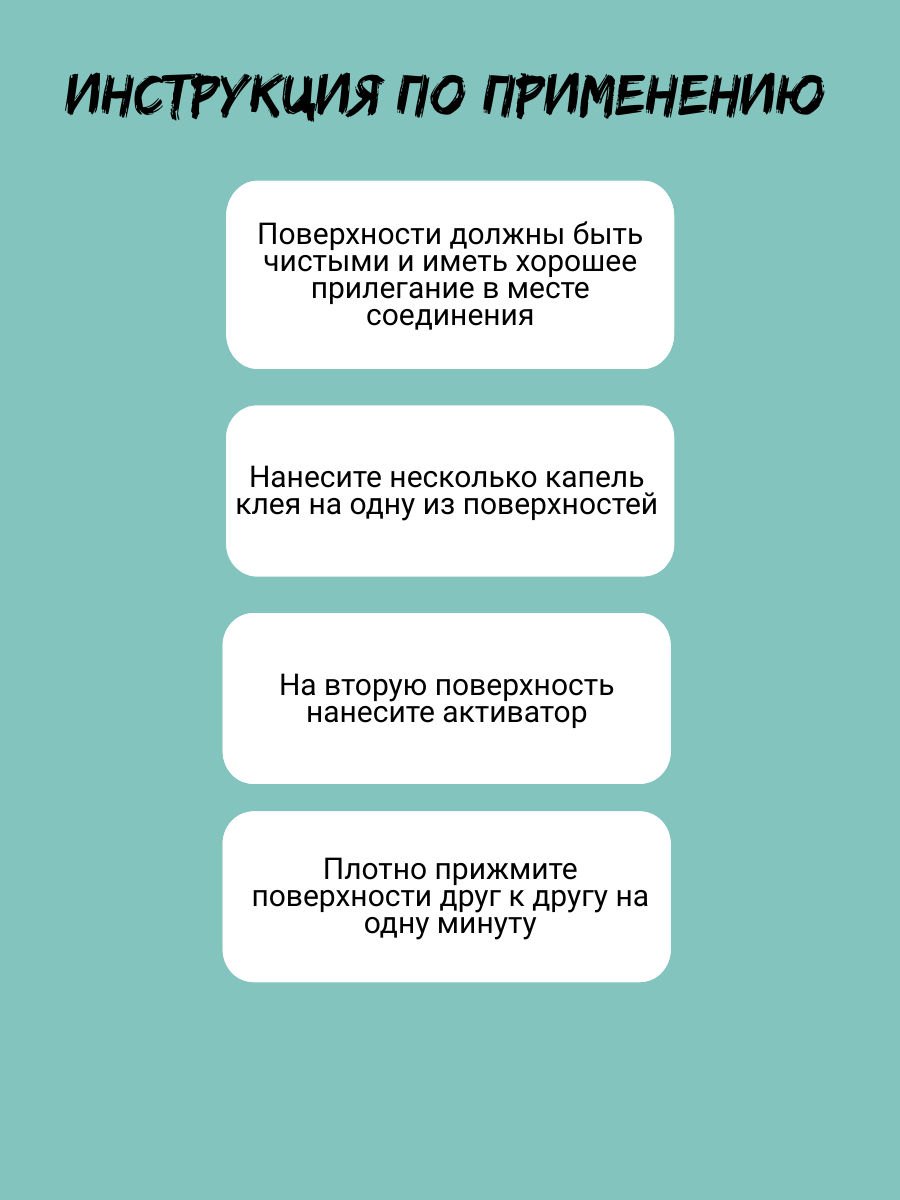 ИНСТРУКЦИЯ ПО ПРИМЕНЕНИЮ

Поверхности должны быть чистыми и иметь хорошее прилегание в месте соединения

Нанесите несколько капель клея на одну из поверхностей

На вторую поверхность нанесите активатор

Плотно прижмите поверхности друг к другу на одну минуту