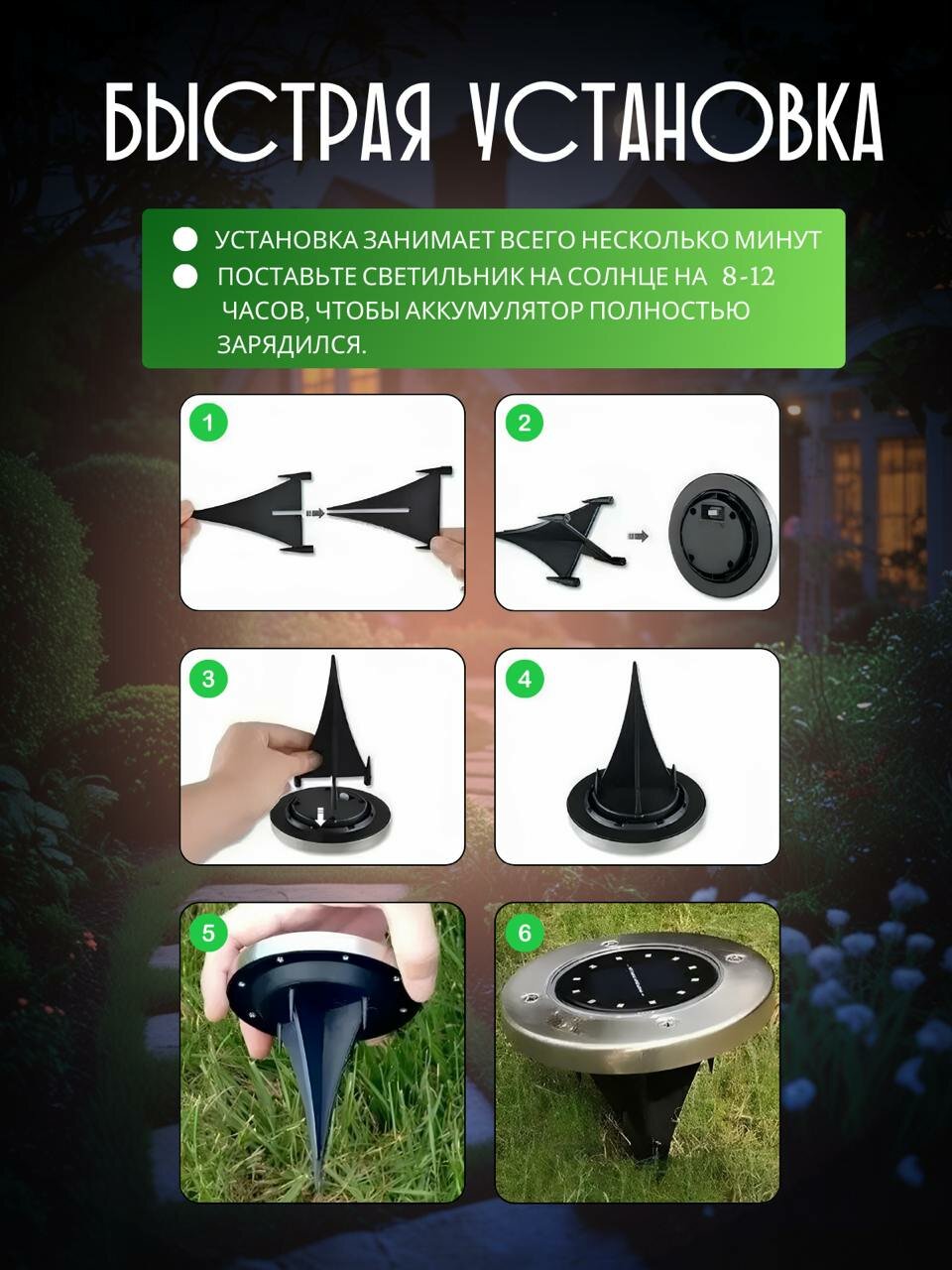 БЫСТРАЯ УСТАНОВКА

УСТАНОВКА ЗАНИМАЕТ ВСЕГО НЕСКОЛЬКО МИНУТ
ПОСТАВЬТЕ СВЕТИЛЬНИК НА СОЛНЦЕ НА 8-12 ЧАСОВ, ЧТОБЫ АККУМУЛЯТОР ПОЛНОСТЬЮ ЗАРЯДИЛСЯ.

1

2

3

4

5

6