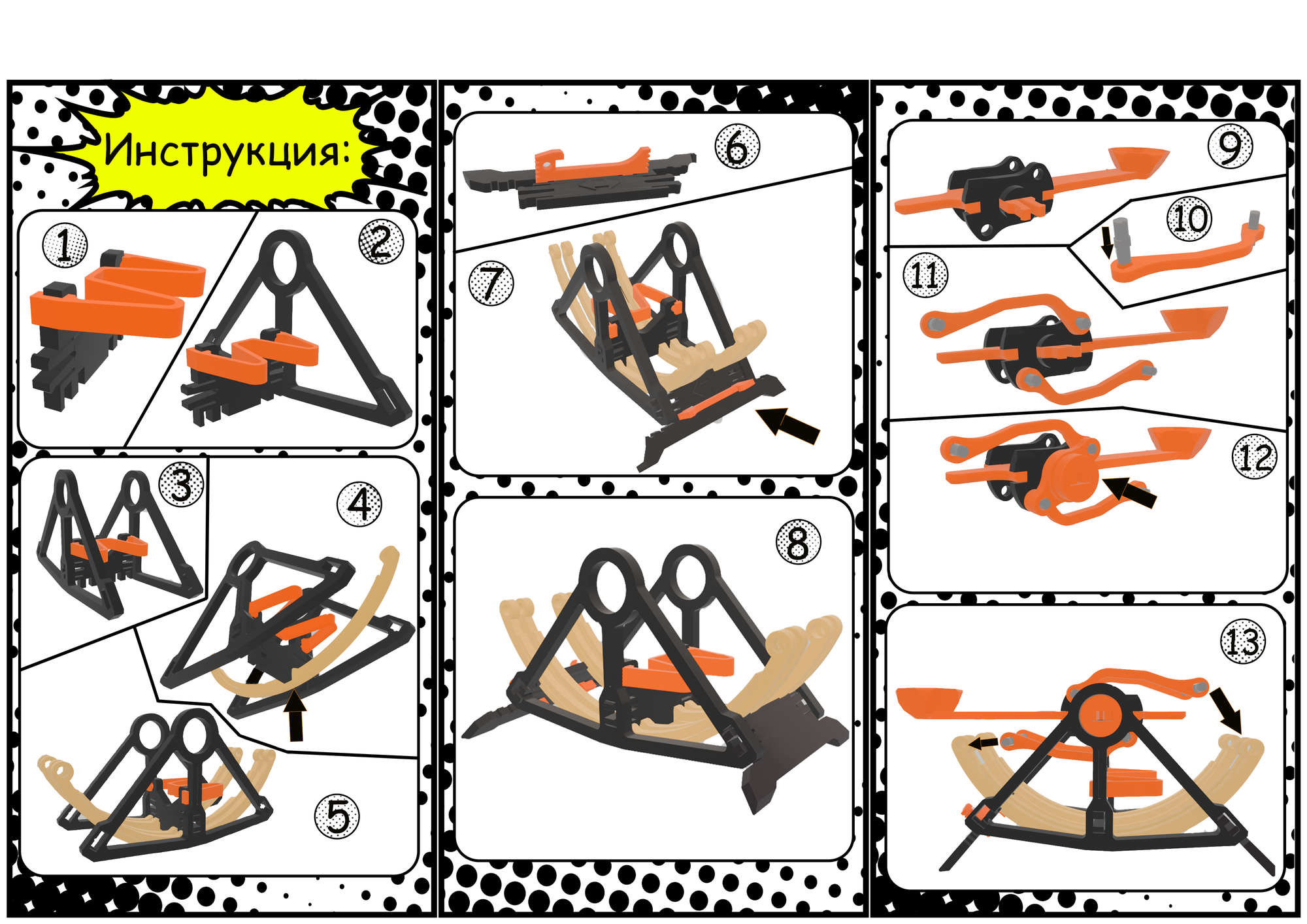 Инструкция:

1

2

3

4

5

6

7

8

9

10

11

12

13