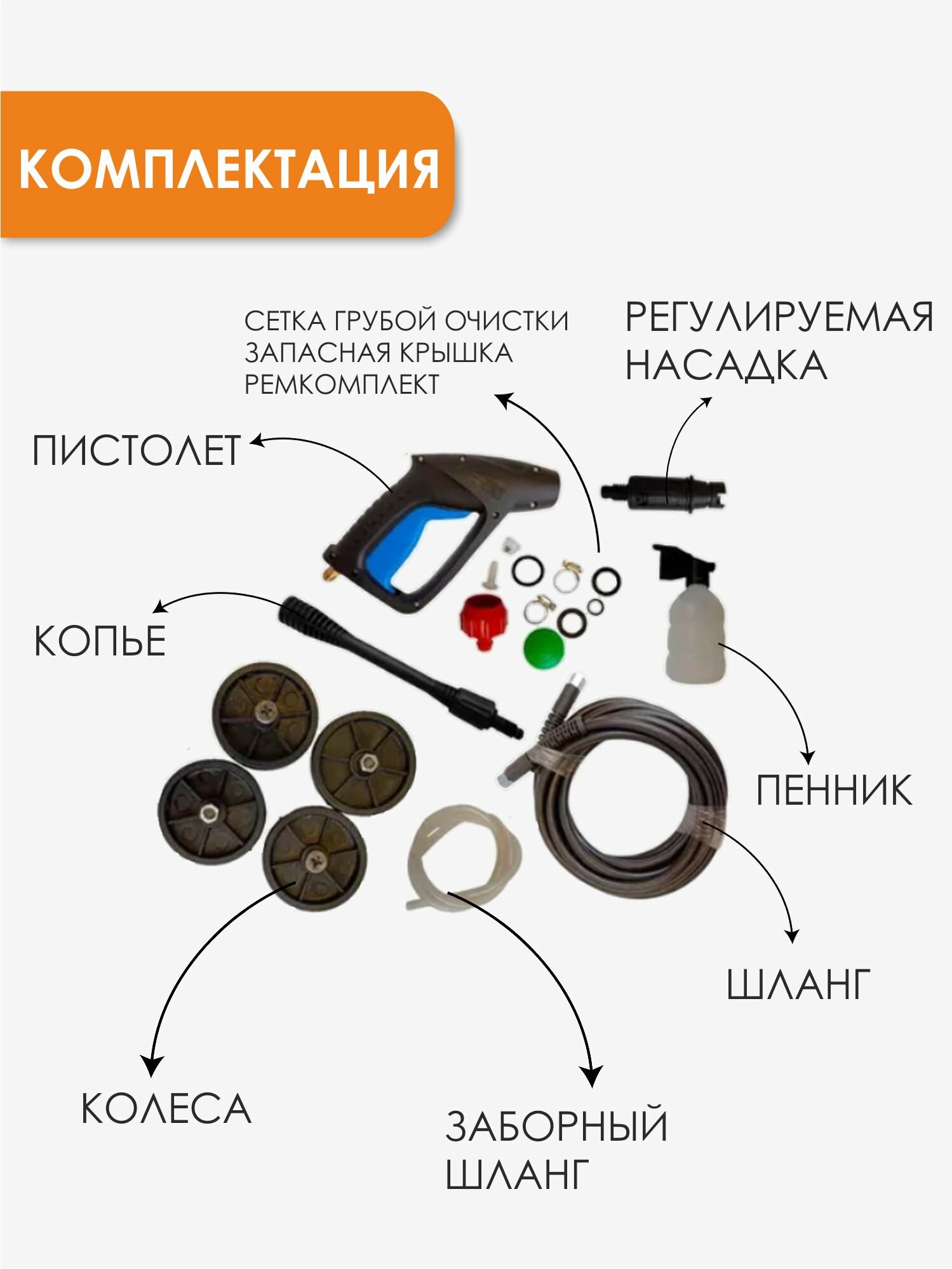 КОМПЛЕКТАЦИЯ

СЕТКА ГРУБОЙ ОЧИСТКИ
ЗАПАСНАЯ КРЫШКА
РЕМКОМПЛЕКТ

РЕГУЛИРУЕМАЯ НАСАДКА

ПИСТОЛЕТ

КОПЬЕ

ПЕННИК

ШЛАНГ

КОЛЕСА

ЗАБОРНЫЙ ШЛАНГ