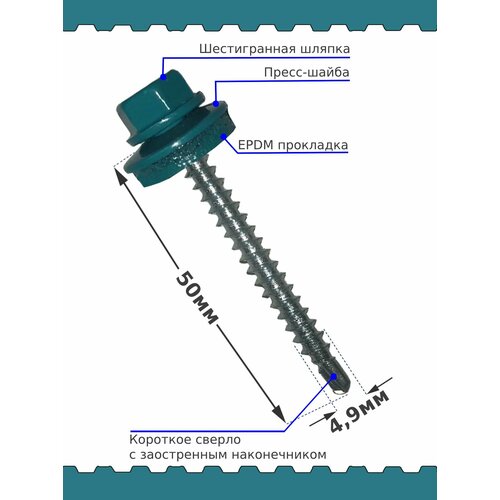 Шестигранная шляпка

Пресс-шайба

EPDM прокладка

50мм

4,9мм

Короткое сверло с заостренным наконечником