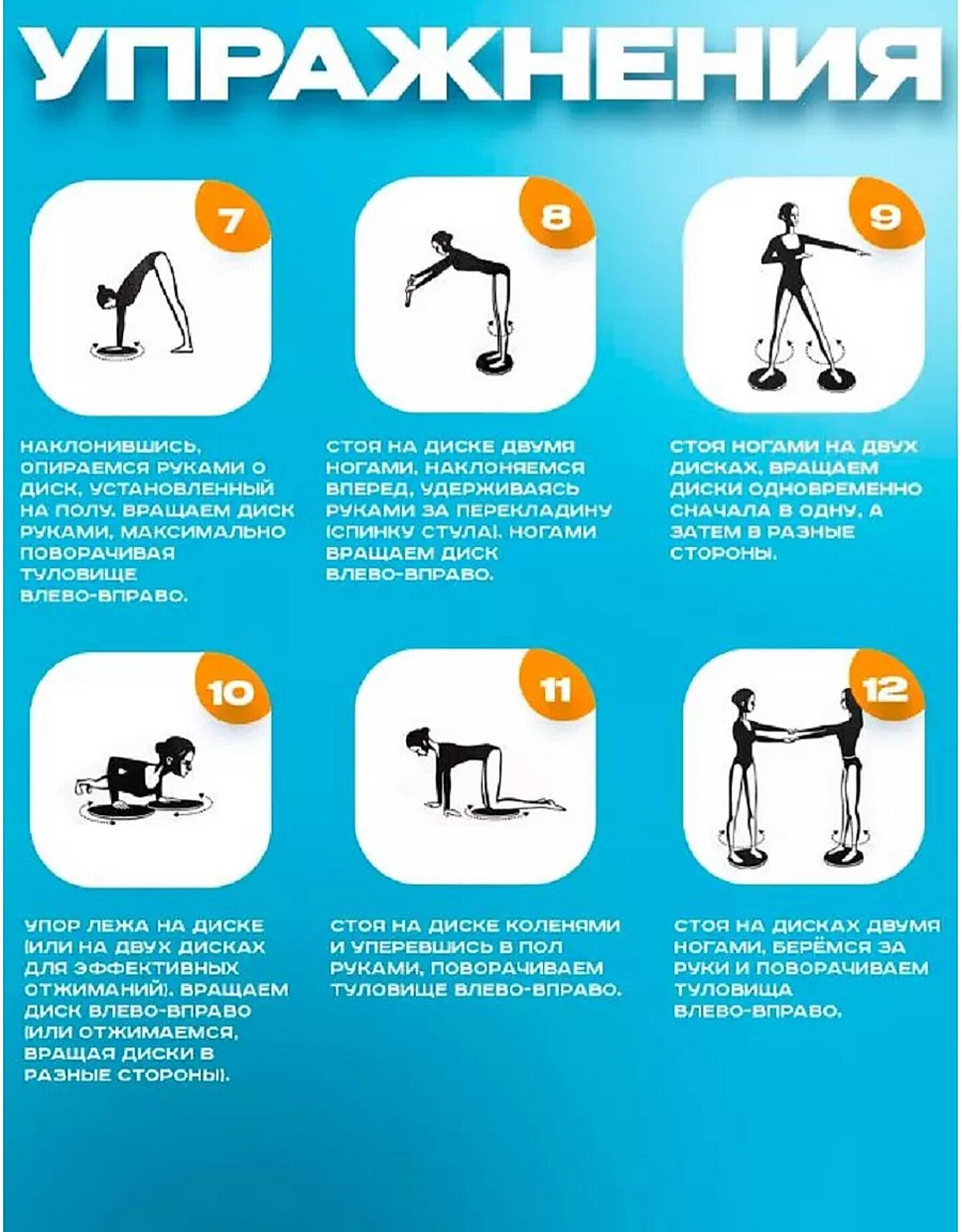 УПРАЖНЕНИЯ

7

НАКЛОНИВШИСЬ, ОПИРАЕМСЯ РУКАМИ О ДИСК, УСТАНОВЛЕННЫЙ НА ПОЛУ. ВРАЩАЕМ ДИСК РУКАМИ, МАКСИМАЛЬНО ПОВОРАЧИВАЯ ТУЛОВИЩЕ ВЛЕВО-ВПРАВО.

8

СТОЯ НА ДИСКЕ ДВУМЯ НОГАМИ, НАКЛОНЯЕМСЯ ВПЕРЕД, УДЕРЖИВАЯСЬ РУКАМИ ЗА ПЕРЕКЛАДИНУ (СПИНКУ СТУЛА). НОГАМИ ВРАЩАЕМ ДИСК ВЛЕВО-ВПРАВО.

9

СТОЯ НОГАМИ НА ДВУХ ДИСКАХ, ВРАЩАЕМ ДИСКИ ОДНОВРЕМЕННО СНАЧАЛА В ОДНУ, А ЗАТЕМ В РАЗНЫЕ СТОРОНЫ.

10

УПОР ЛЕЖА НА ДИСКЕ (ИЛИ НА ДВУХ ДИСКАХ ДЛЯ ЭФФЕКТИВНЫХ ОТЖИМАНИЙ). ВРАЩАЕМ ДИСК ВЛЕВО-ВПРАВО (ИЛИ ОТЖИМАЕМСЯ, ВРАЩАЯ ДИСКИ В РАЗНЫЕ СТОРОНЫ).

11

СТОЯ НА ДИСКЕ КОЛЕНЯМИ И УПЕРЕВШИСЬ В ПОЛ РУКАМИ, ПОВОРАЧИВАЕМ ТУЛОВИЩЕ ВЛЕВО-ВПРАВО.

12

СТОЯ НА ДИСКАХ ДВУМЯ НОГАМИ, БЕРЁМСЯ ЗА РУКИ И ПОВОРАЧИВАЕМ ТУЛОВИЩА ВЛЕВО-ВПРАВО.