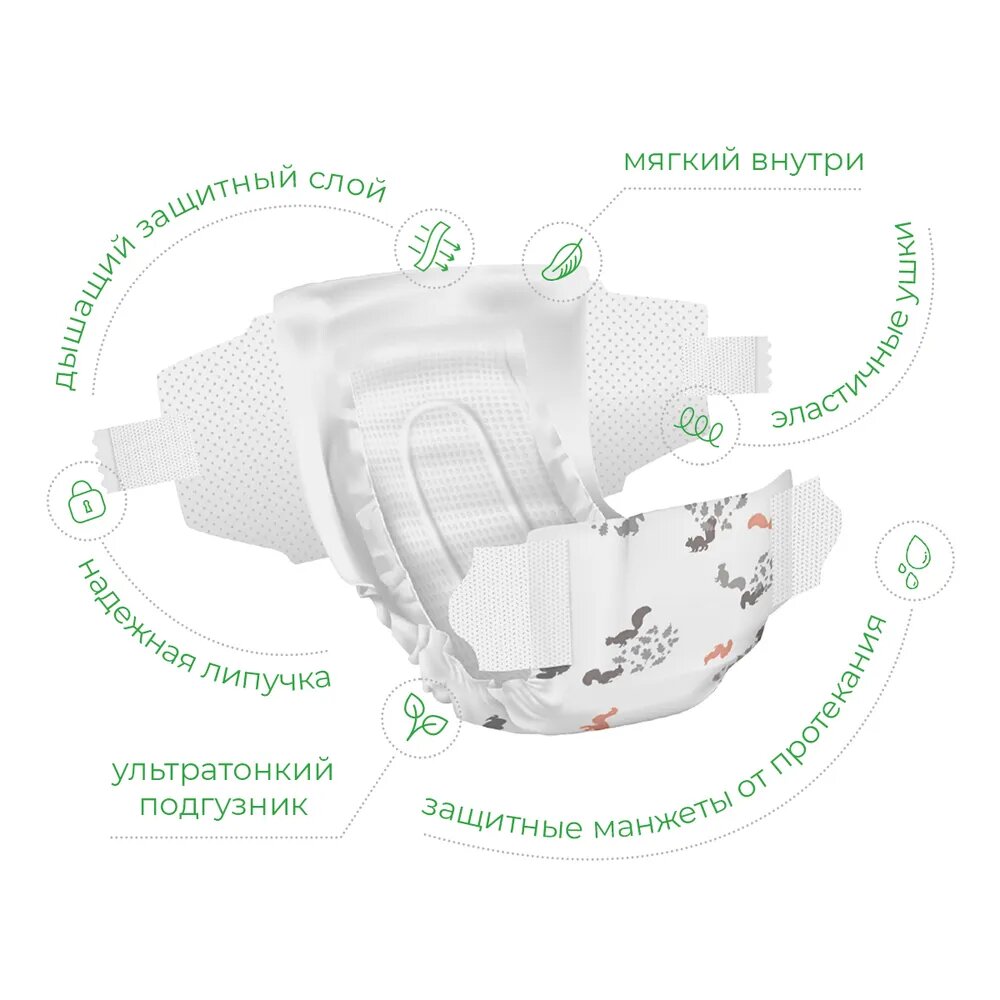 дышащий защитный слой

мягкий внутри

эластичные ушки

надежная липучка

ультратонкий подгузник

защитные манжеты от протекания