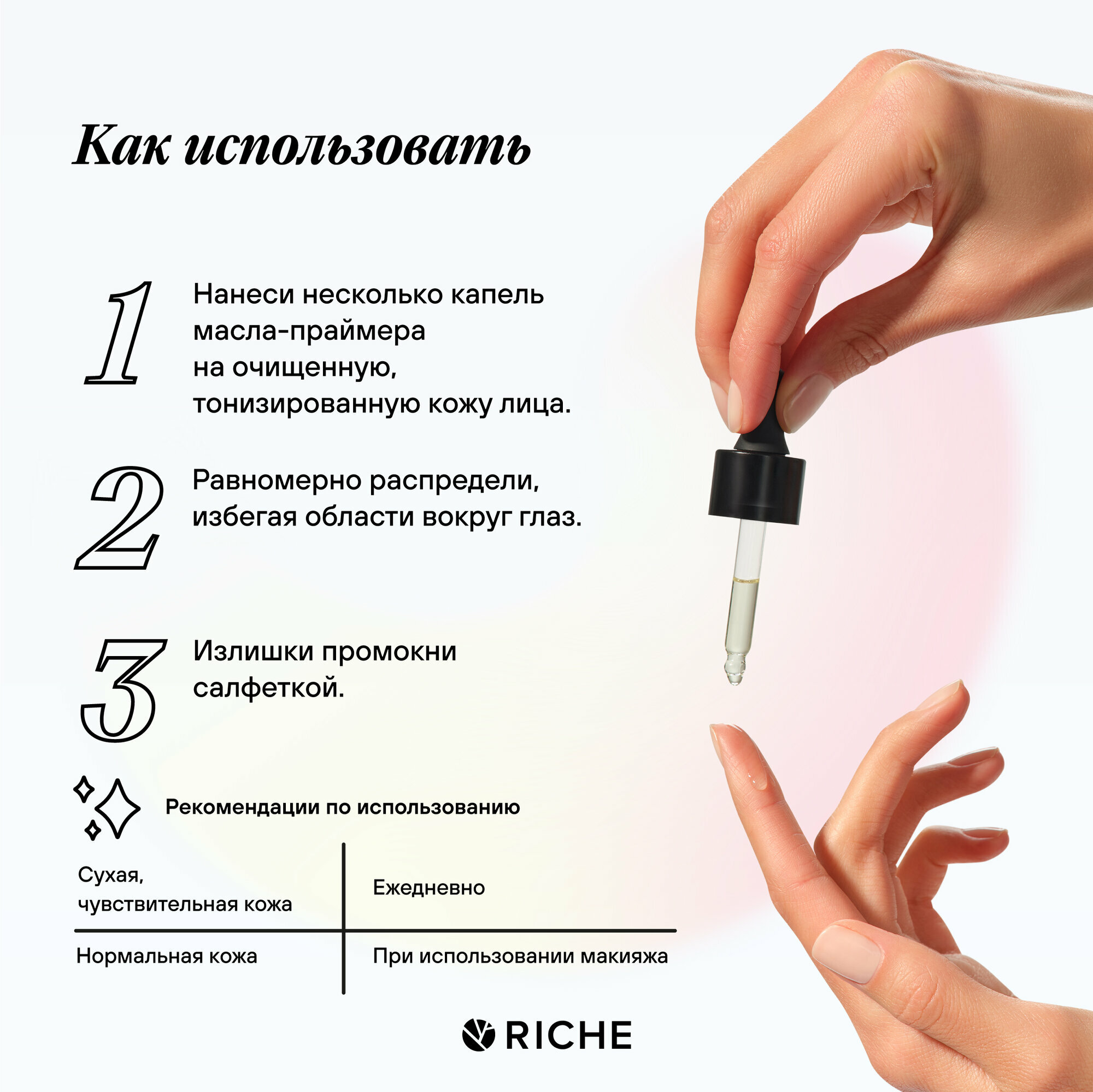 Как использовать

1 Нанеси несколько капель масла-праймера на очищенную, тонизированную кожу лица.

2 Равномерно распредели, избегая области вокруг глаз.

3 Излишки промокни салфеткой.

Рекомендации по использованию

| Сухая, чувствительная кожа | Ежедневно |
|---|---|
| Нормальная кожа | При использовании макияжа |

RICHE