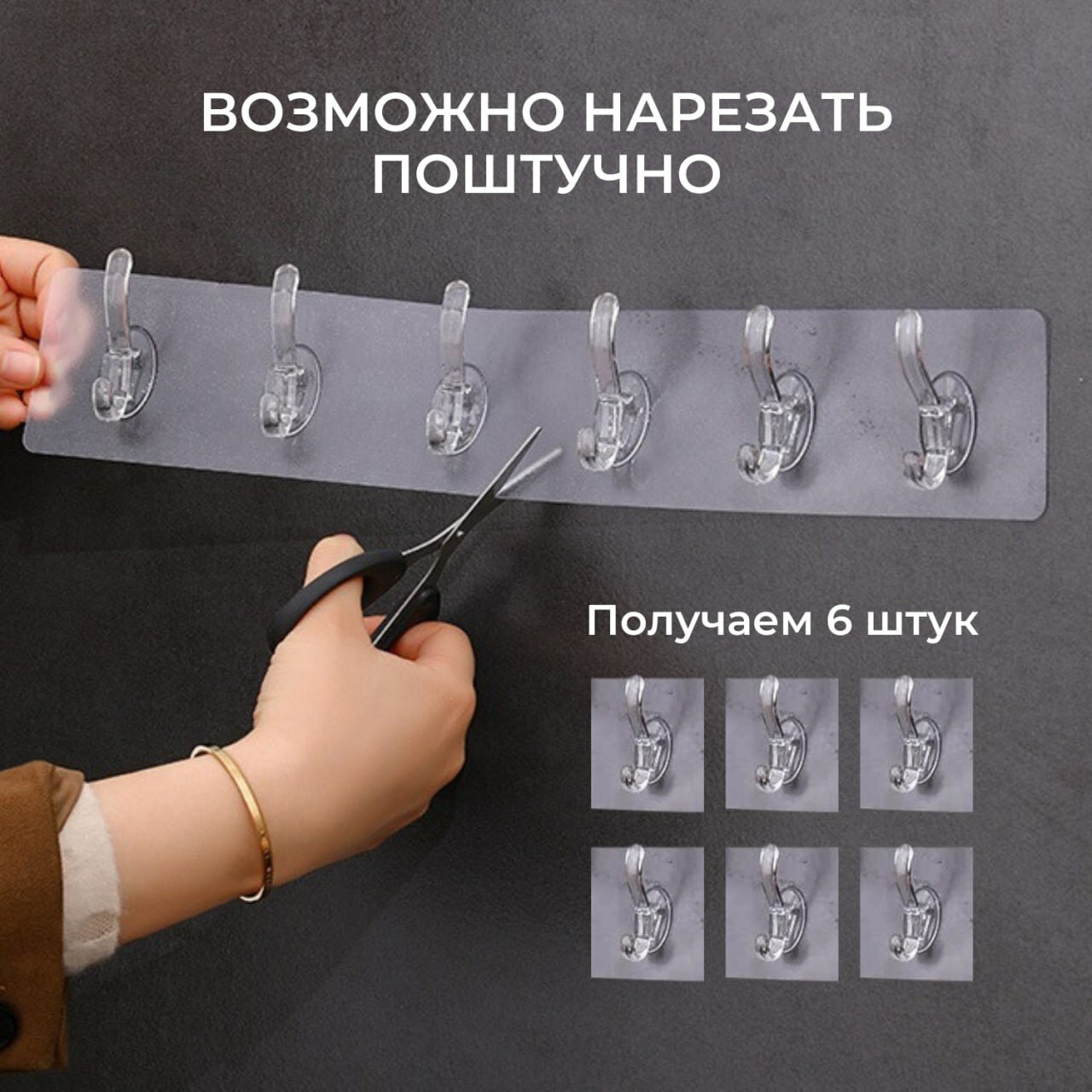 ВОЗМОЖНО НАРЕЗАТЬ ПОШТУЧНО

Получаем 6 штук