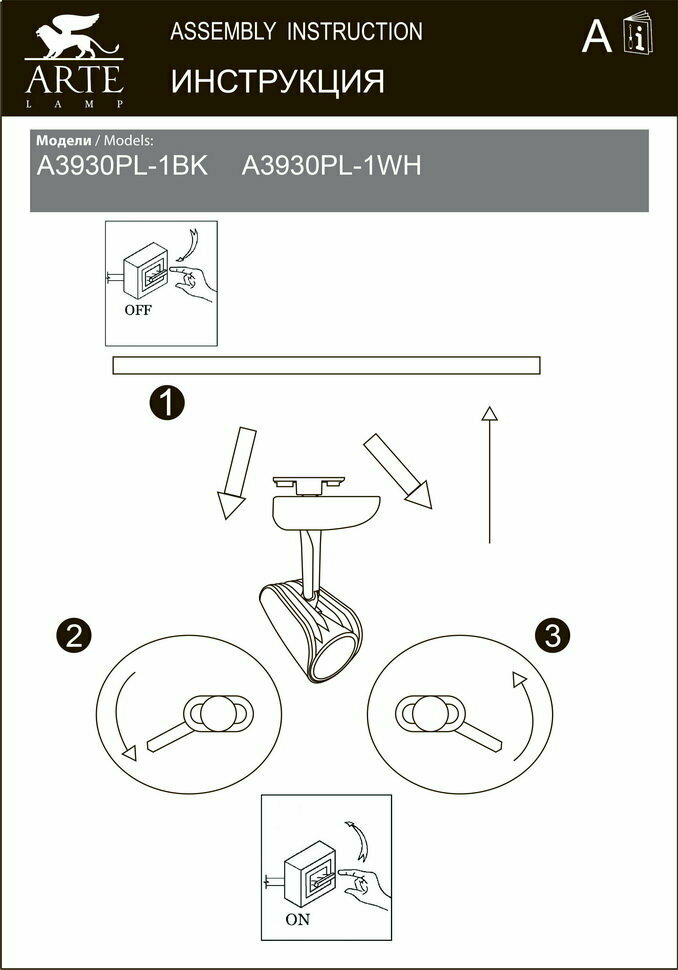 ARTE
LAMP

ASSEMBLY INSTRUCTION
ИНСТРУКЦИЯ

A i

Модели / Models:
A3930PL-1BK A3930PL-1WH

OFF

1

2

3

ON