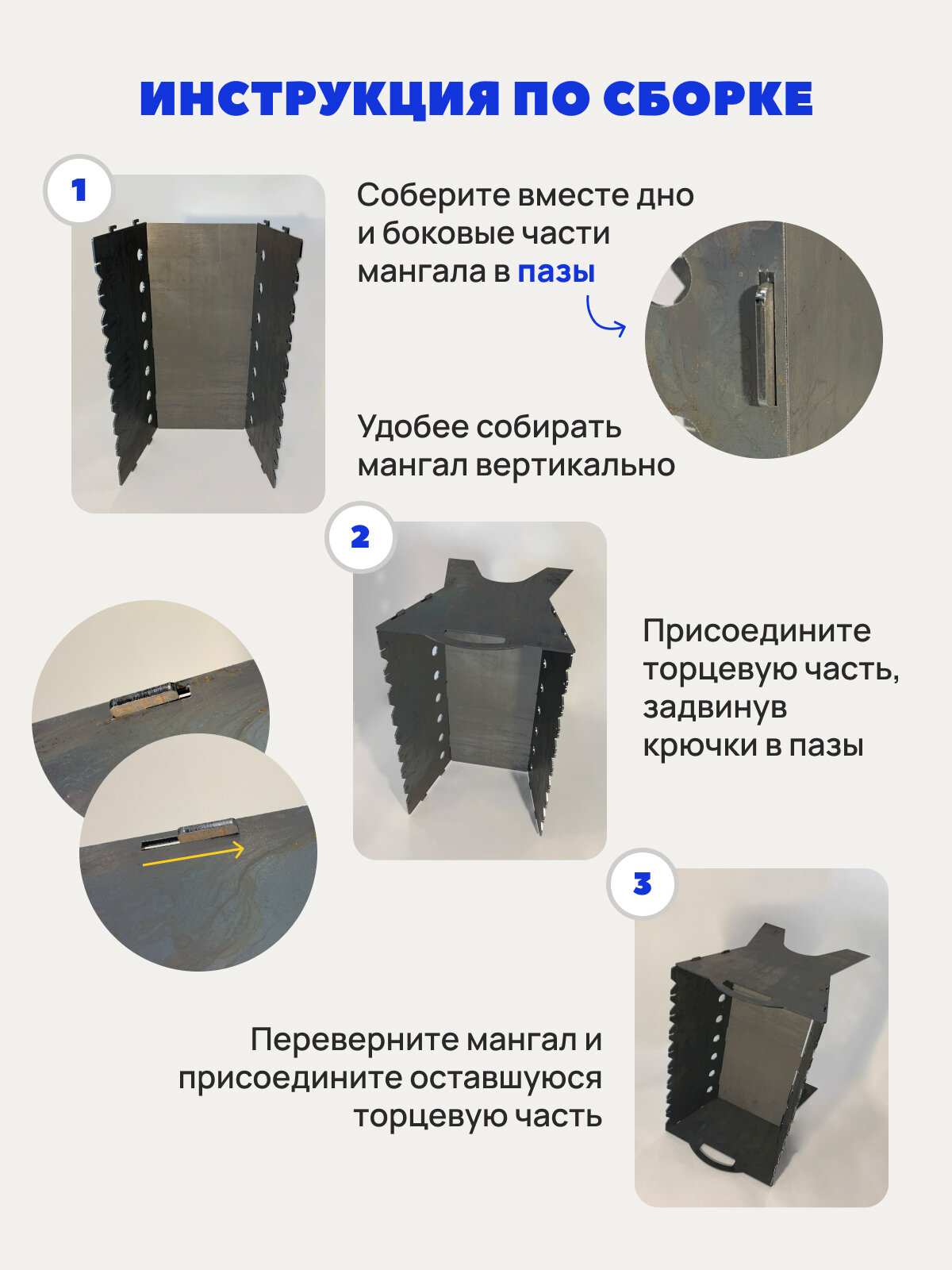 ИНСТРУКЦИЯ ПО СБОРКЕ

1

Соберите вместе дно и боковые части мангала в пазы

Удобее собирать мангал вертикально

2

Присоедините торцевую часть, задвинув крючки в пазы

3

Переверните мангал и присоедините оставшуюся торцевую часть