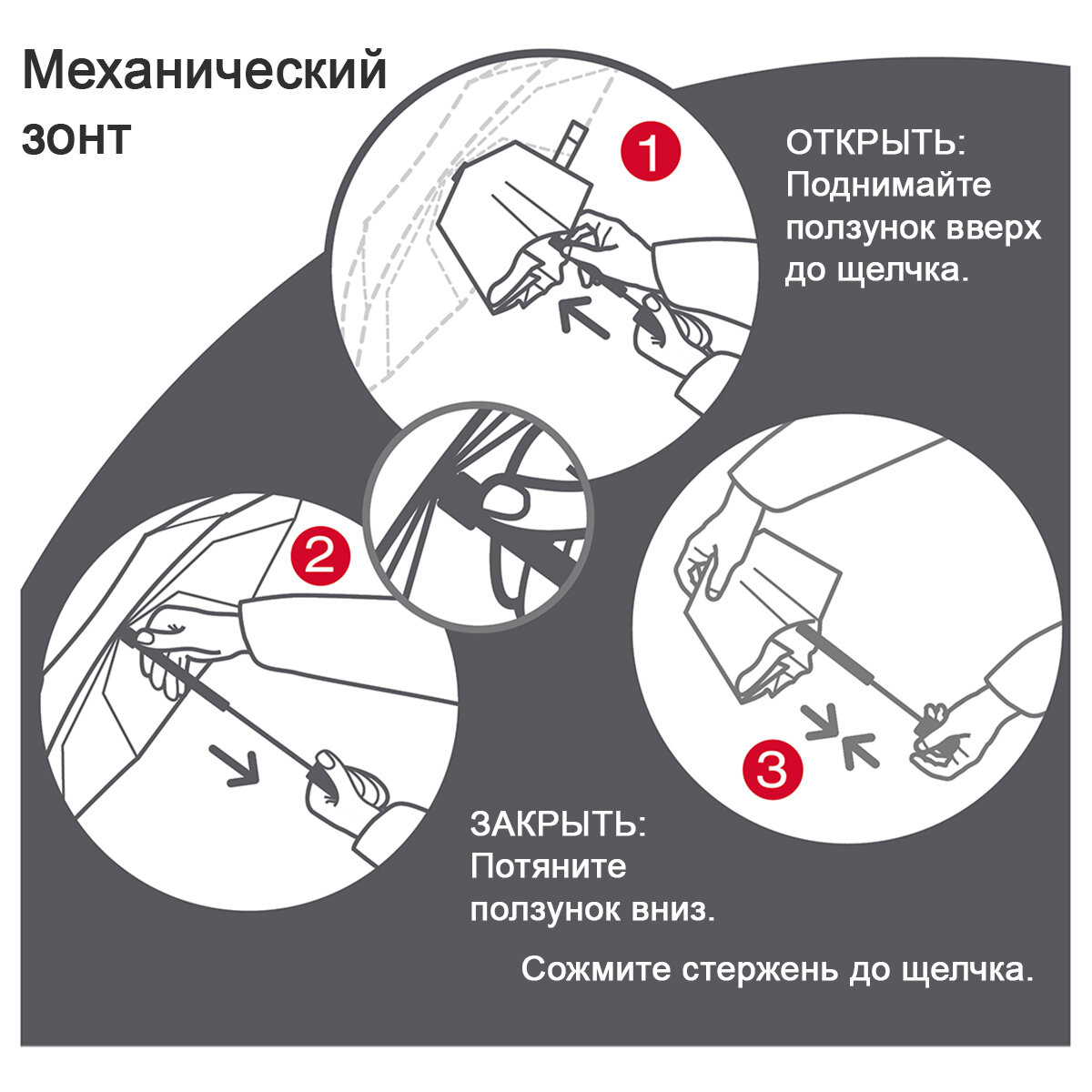 Механический зонт

1

ОТКРЫТЬ:
Поднимайте ползунок вверх до щелчка.

2

3

ЗАКРЫТЬ:
Потяните ползунок вниз.

Сожмите стержень до щелчка.