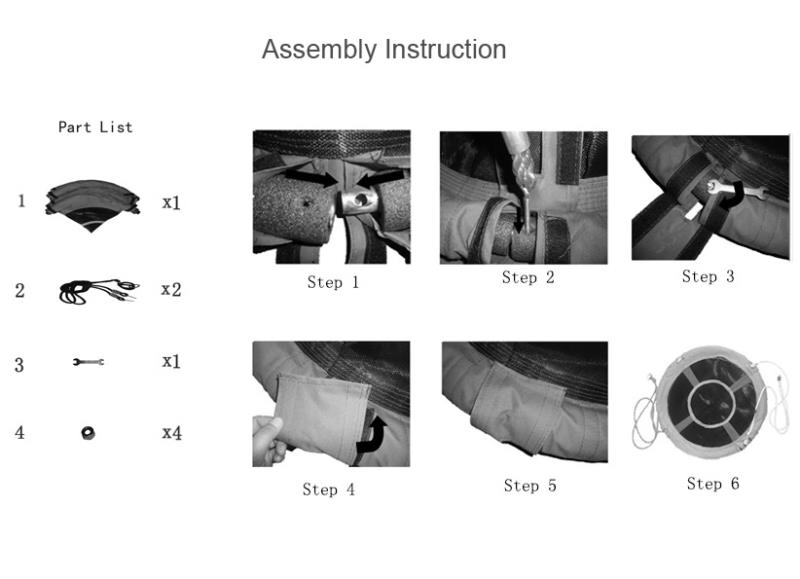 Assembly Instruction

Part List

1 x1

2 x2

3 x1

4 x4

Step 1

Step 2

Step 3

Step 4

Step 5

Step 6