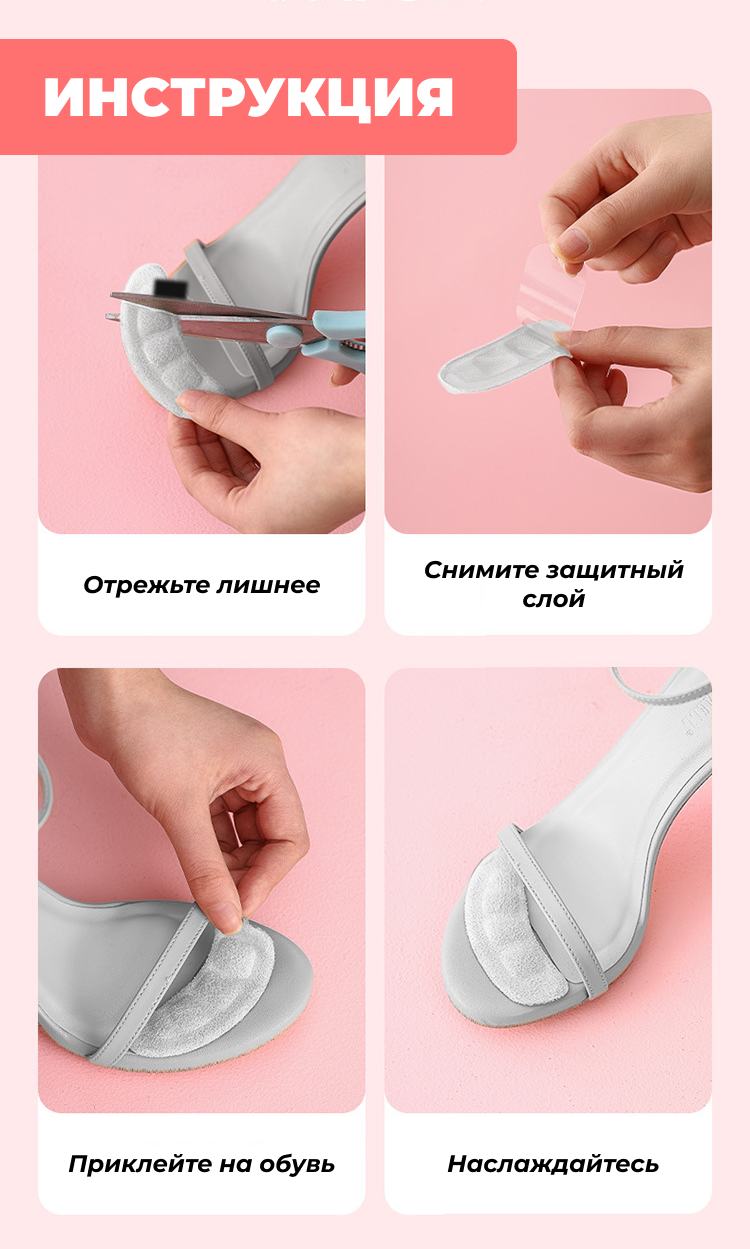 ИНСТРУКЦИЯ

Отрежьте лишнее

Снимите защитный слой

Приклейте на обувь

Наслаждайтесь