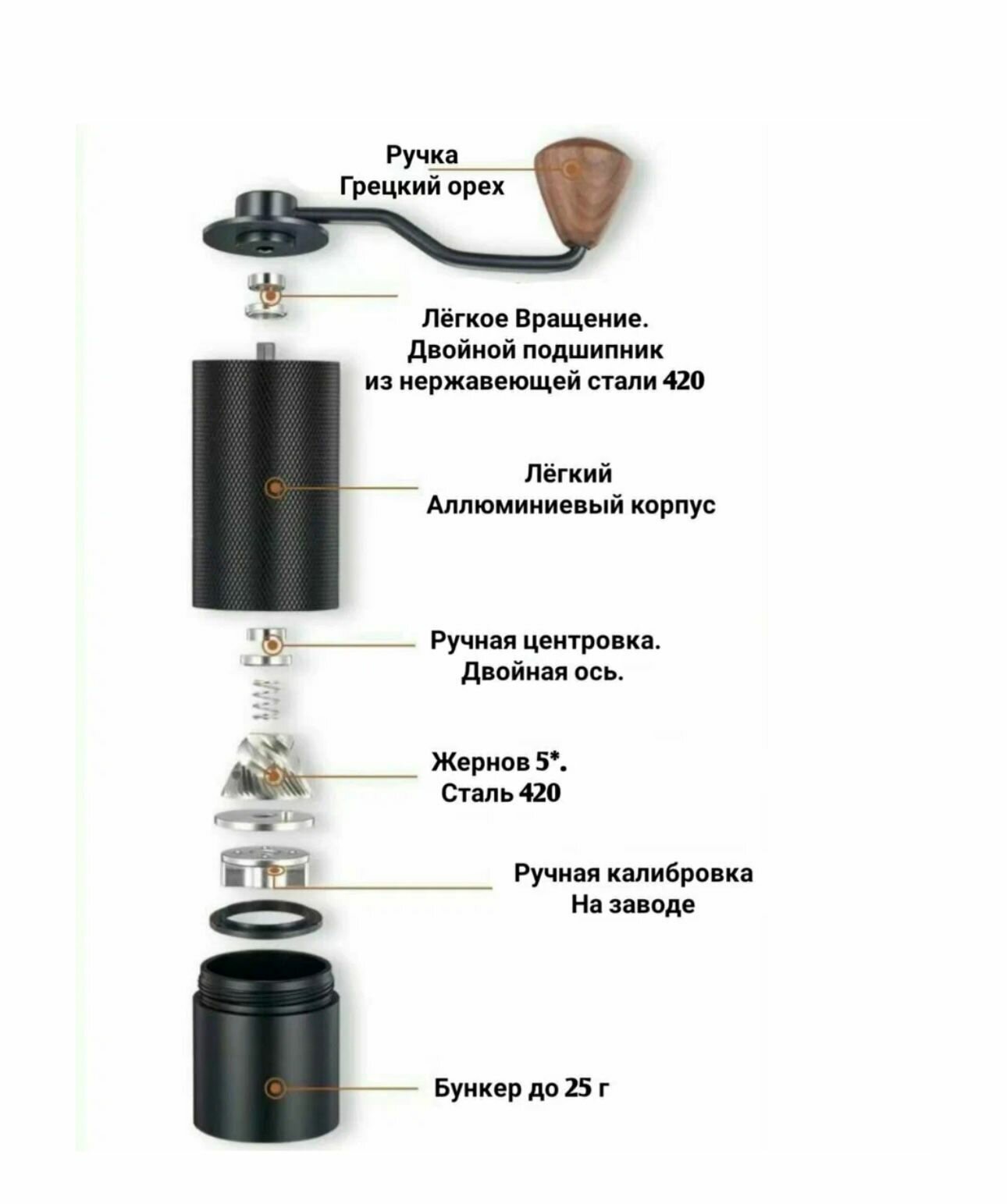 Ручка
Грецкий орех

Лёгкое Вращение.
Двойной подшипник
из нержавеющей стали 420

Лёгкий
Аллюминиевый корпус

Ручная центровка.
Двойная ось.

Жернов 5*.
Сталь 420

Ручная калибровка
На заводе

Бункер до 25 г