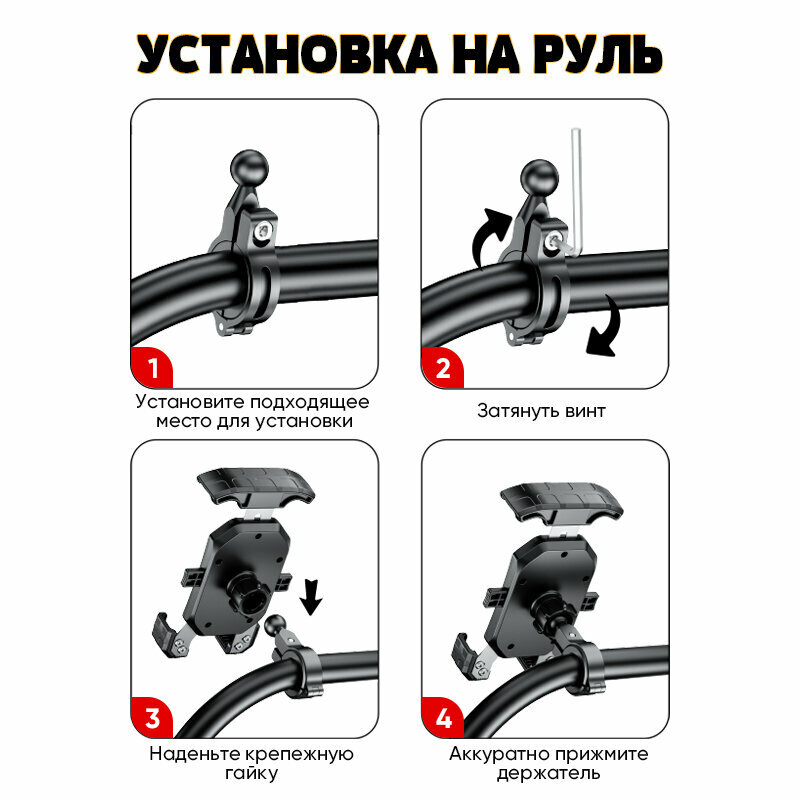 УСТАНОВКА НА РУЛЬ

1

Установите подходящее место для установки

2

Затянуть винт

3

Наденьте крепежную гайку

4

Аккуратно прижмите держатель