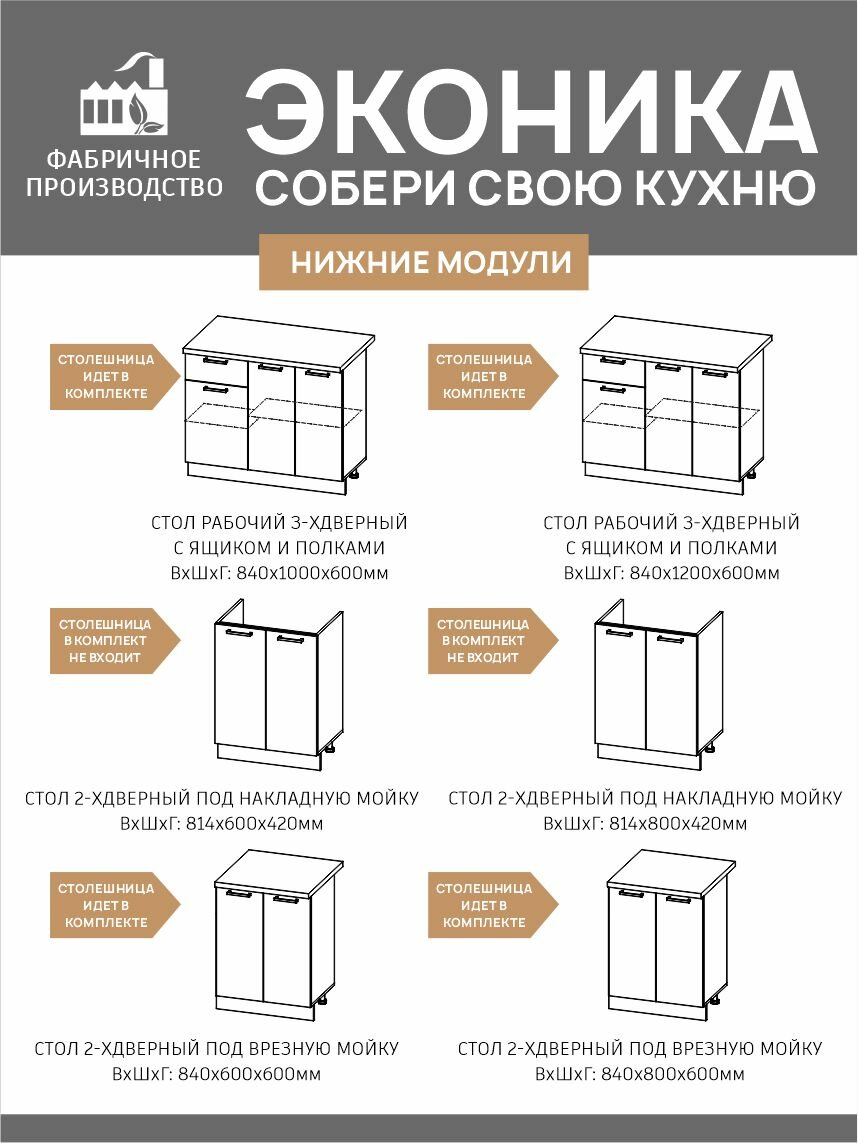 ФАБРИЧНОЕ ПРОИЗВОДСТВО

ЭКОНИКА
СОБЕРИ СВОЮ КУХНЮ

НИЖНИЕ МОДУЛИ

СТОЛЕШНИЦА ИДЕТ В КОМПЛЕКТЕ

СТОЛ РАБОЧИЙ 3-ХДВЕРНЫЙ С ЯЩИКОМ И ПОЛКАМИ
ВхШхГ: 840х1000х600мм

СТОЛЕШНИЦА ИДЕТ В КОМПЛЕКТЕ

СТОЛ РАБОЧИЙ 3-ХДВЕРНЫЙ С ЯЩИКОМ И ПОЛКАМИ
ВхШхГ: 840х1200х600мм

СТОЛЕШНИЦА В КОМПЛЕКТ НЕ ВХОДИТ

СТОЛ 2-ХДВЕРНЫЙ ПОД НАКЛАДНУЮ МОЙКУ
ВхШхГ: 814х600х420мм

СТОЛЕШНИЦА В КОМПЛЕКТ НЕ ВХОДИТ

СТОЛ 2-ХДВЕРНЫЙ ПОД НАКЛАДНУЮ МОЙКУ
ВхШхГ: 814х800х420мм

СТОЛЕШНИЦА ИДЕТ В КОМПЛЕКТЕ

СТОЛ 2-ХДВЕРНЫЙ ПОД ВРЕЗНУЮ МОЙКУ
ВхШхГ: 840х600х600мм

СТОЛЕШНИЦА ИДЕТ В КОМПЛЕКТЕ

СТОЛ 2-ХДВЕРНЫЙ ПОД ВРЕЗНУЮ МОЙКУ
ВхШхГ: 840х800х600мм