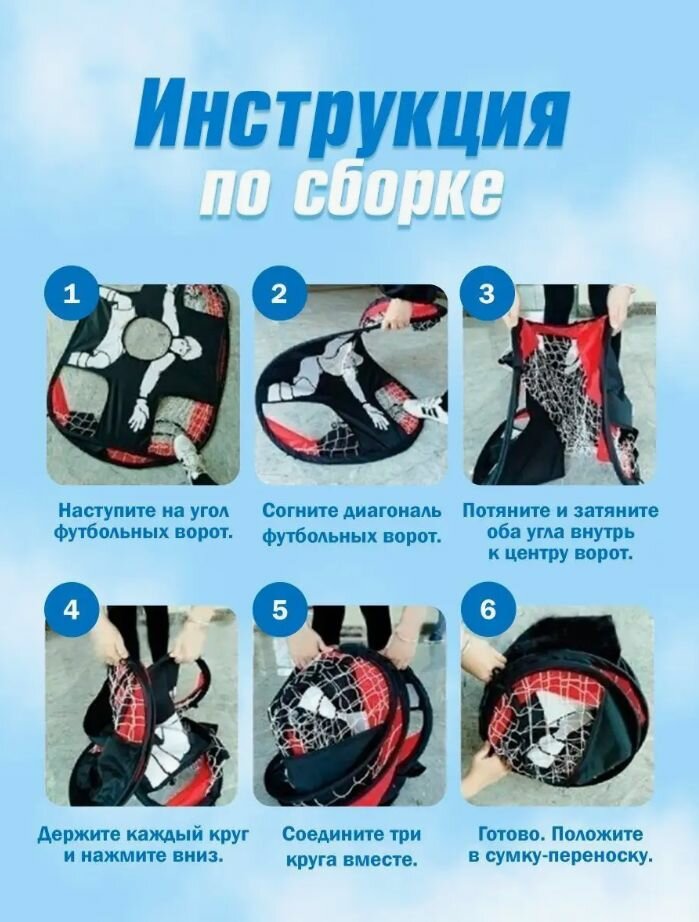 Инструкция
по сборке

1

Наступите на угол футбольных ворот.

2

Согните диагональ футбольных ворот.

3

Потяните и затяните оба угла внутрь к центру ворот.

4

Держите каждый круг и нажмите вниз.

5

Соедините три круга вместе.

6

Готово. Положите в сумку-переноску.