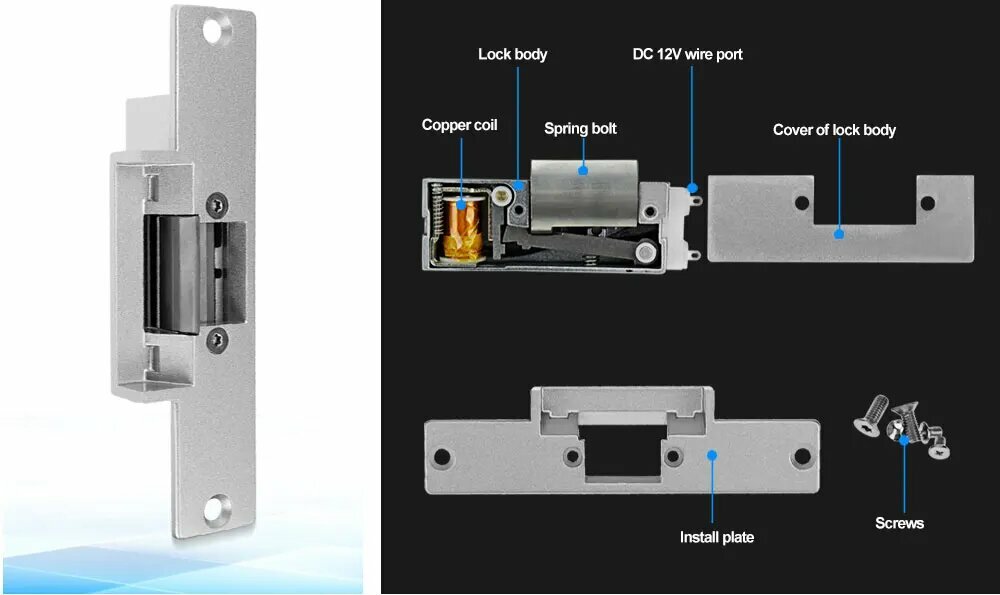 Lock body
DC 12V wire port
Copper coil
Spring bolt
Cover of lock body
Install plate
Screws